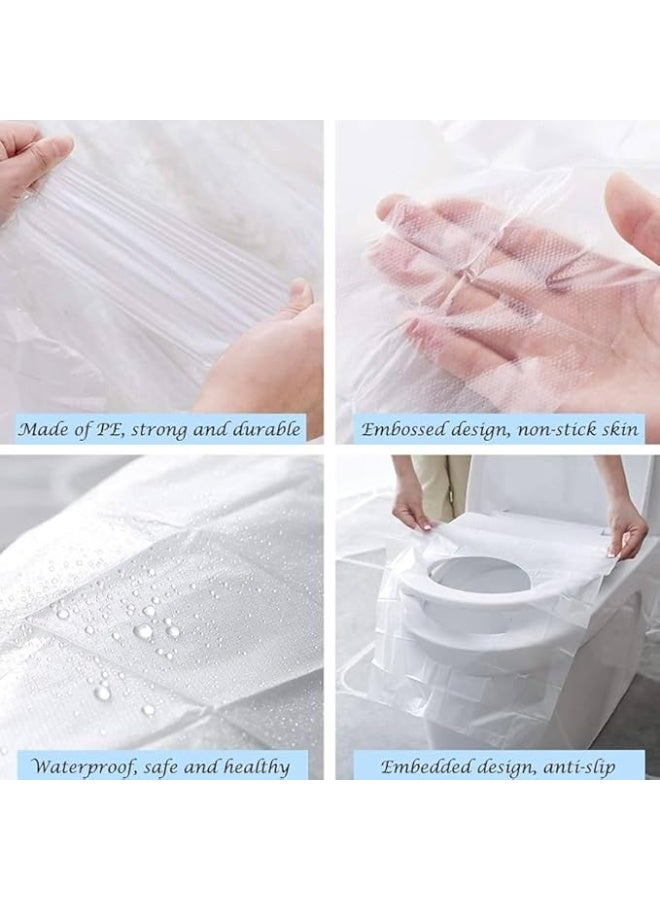 Made of PE, strong and durable

Embossed design, non-stick skin

Waterproof, safe and healthy

Embedded design, anti-slip