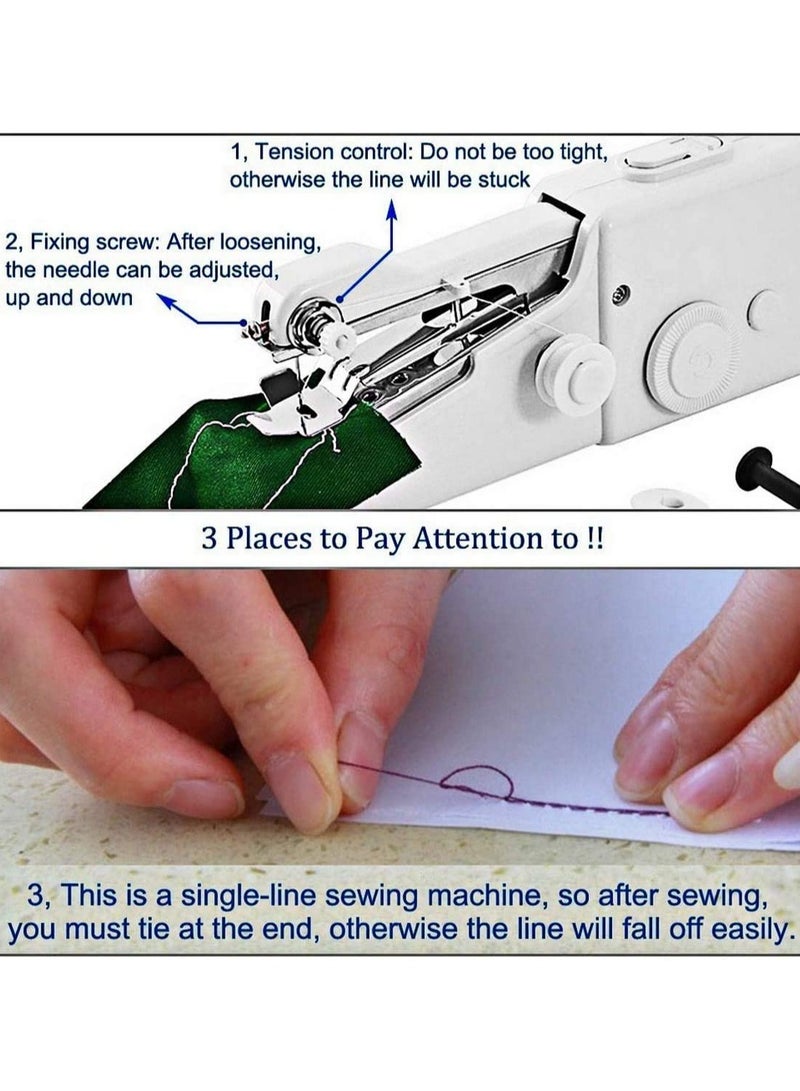 1, Tension control: Do not be too tight, otherwise the line will be stuck

2, Fixing screw: After loosening, the needle can be adjusted, up and down

3 Places to Pay Attention to !!

3, This is a single-line sewing machine, so after sewing, you must tie at the end, otherwise the line will fall off easily.