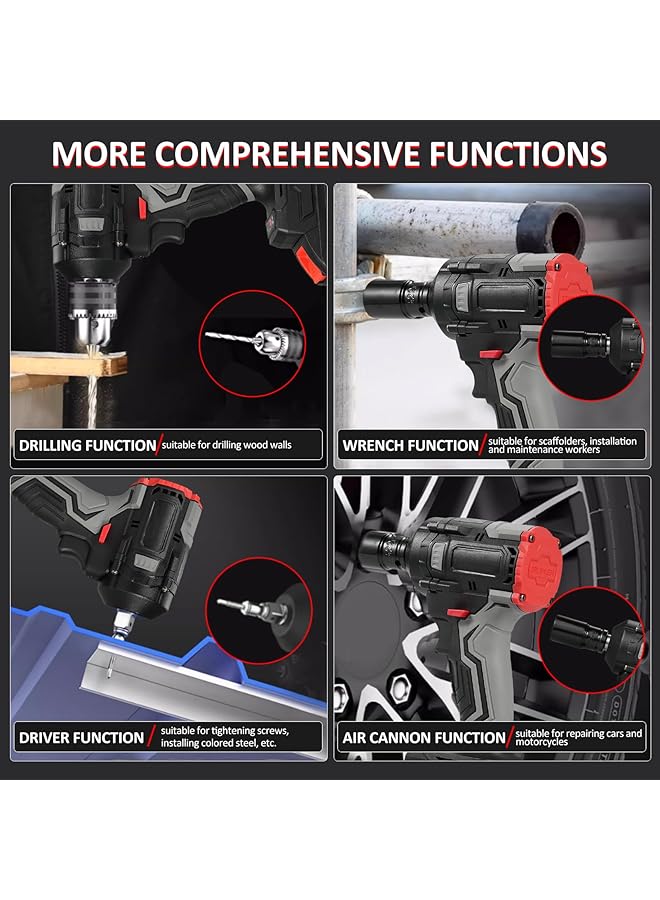 MORE COMPREHENSIVE FUNCTIONS

DRILLING FUNCTION / suitable for drilling wood walls

WRENCH FUNCTION / suitable for scaffolders, installation and maintenance workers

DRIVER FUNCTION / suitable for tightening screws, installing colored steel, etc.

AIR CANNON FUNCTION / suitable for repairing cars and motorcycles