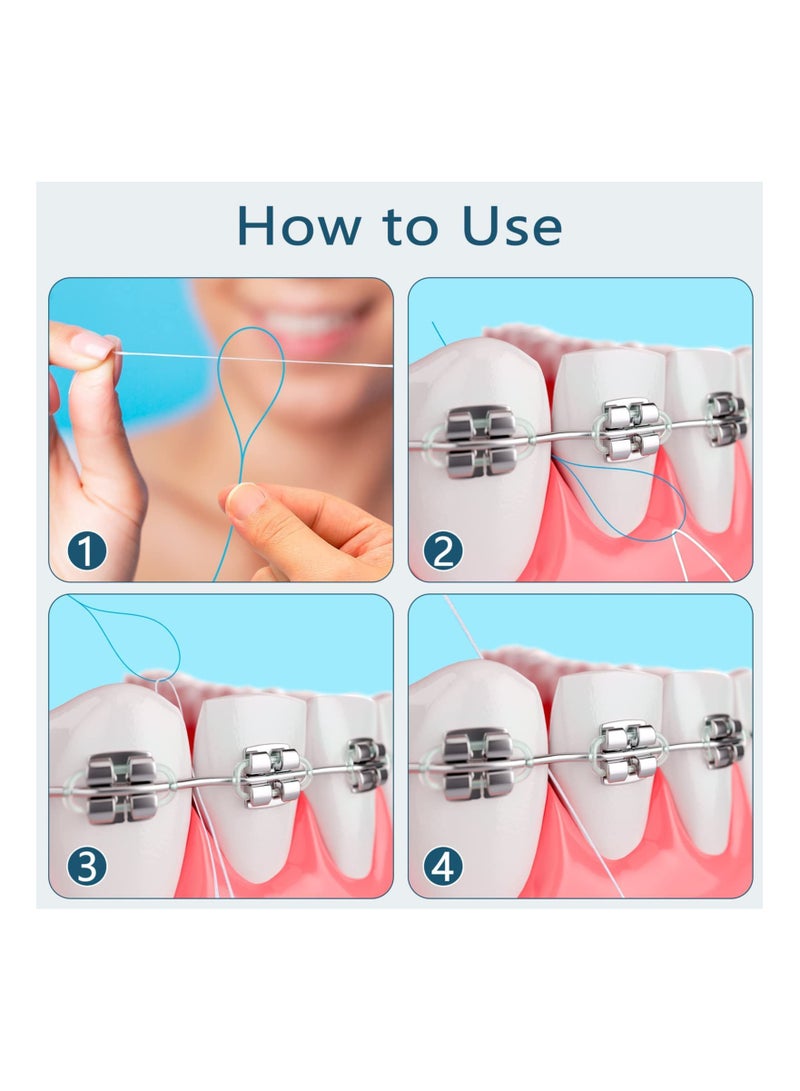 How to Use

1

2

3

4