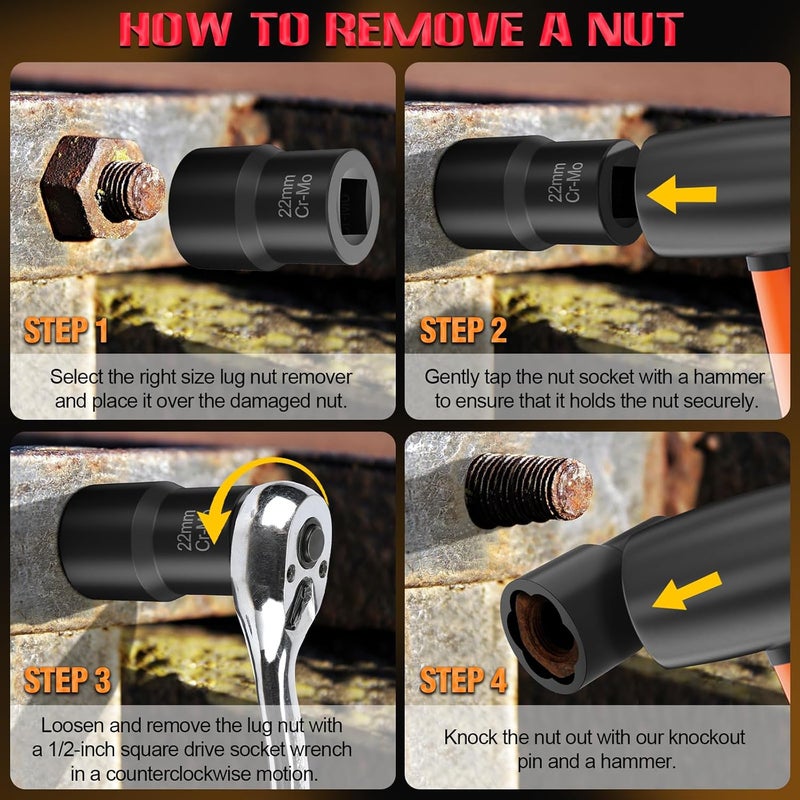 HOW TO REMOVE A NUT

22mm Cr-Mo

STEP 1

Select the right size lug nut remover and place it over the damaged nut.

22mm Cr-Mo

STEP 2

Gently tap the nut socket with a hammer to ensure that it holds the nut securely.

22mm Cr-Mo

STEP 3

Loosen and remove the lug nut with a 1/2-inch square drive socket wrench in a counterclockwise motion.

STEP 4

Knock the nut out with our knockout pin and a hammer.