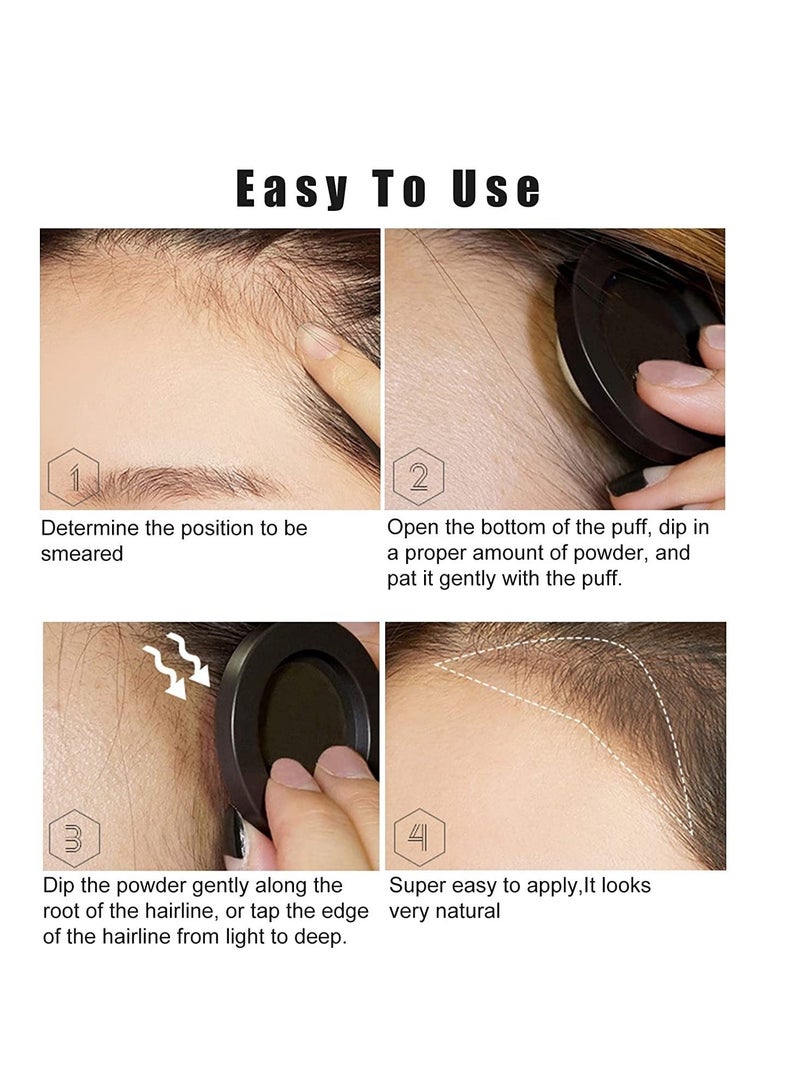 Easy To Use

1

Determine the position to be smeared

2

Open the bottom of the puff, dip in a proper amount of powder, and pat it gently with the puff.

3

Dip the powder gently along the root of the hairline, or tap the edge of the hairline from light to deep.

4

Super easy to apply,It looks very natural