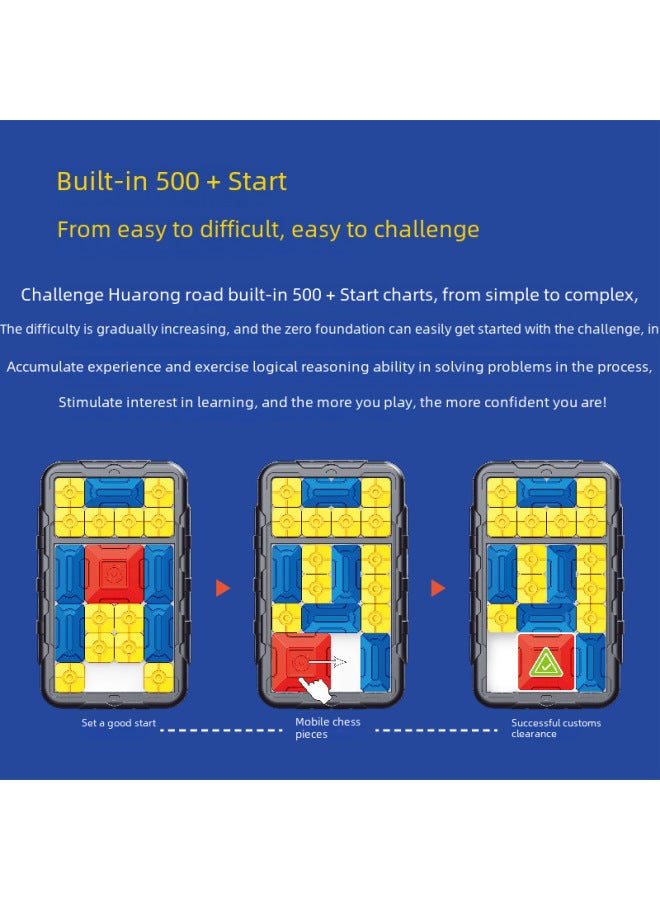 Built-in 500 + Start

From easy to difficult, easy to challenge

Challenge Huarong road built-in 500 + Start charts, from simple to complex,

The difficulty is gradually increasing, and the zero foundation can easily get started with the challenge, in

Accumulate experience and exercise logical reasoning ability in solving problems in the process,

Stimulate interest in learning, and the more you play, the more confident you are!

Set a good start

Mobile chess pieces

Successful customs clearance