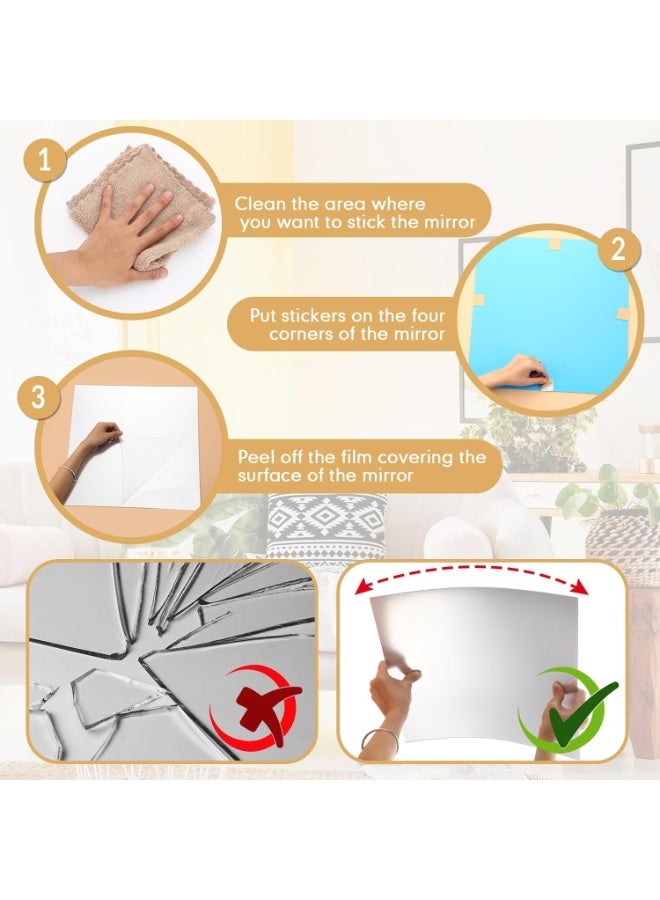 1

Clean the area where you want to stick the mirror

2

Put stickers on the four corners of the mirror

3

Peel off the film covering the surface of the mirror