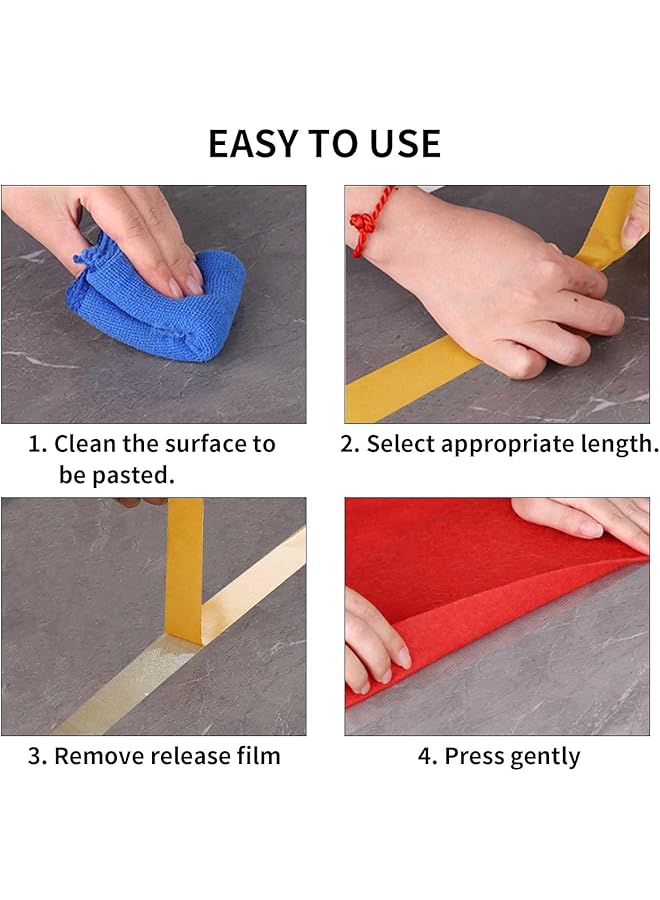 EASY TO USE

1. Clean the surface to be pasted.

2. Select appropriate length.

3. Remove release film

4. Press gently