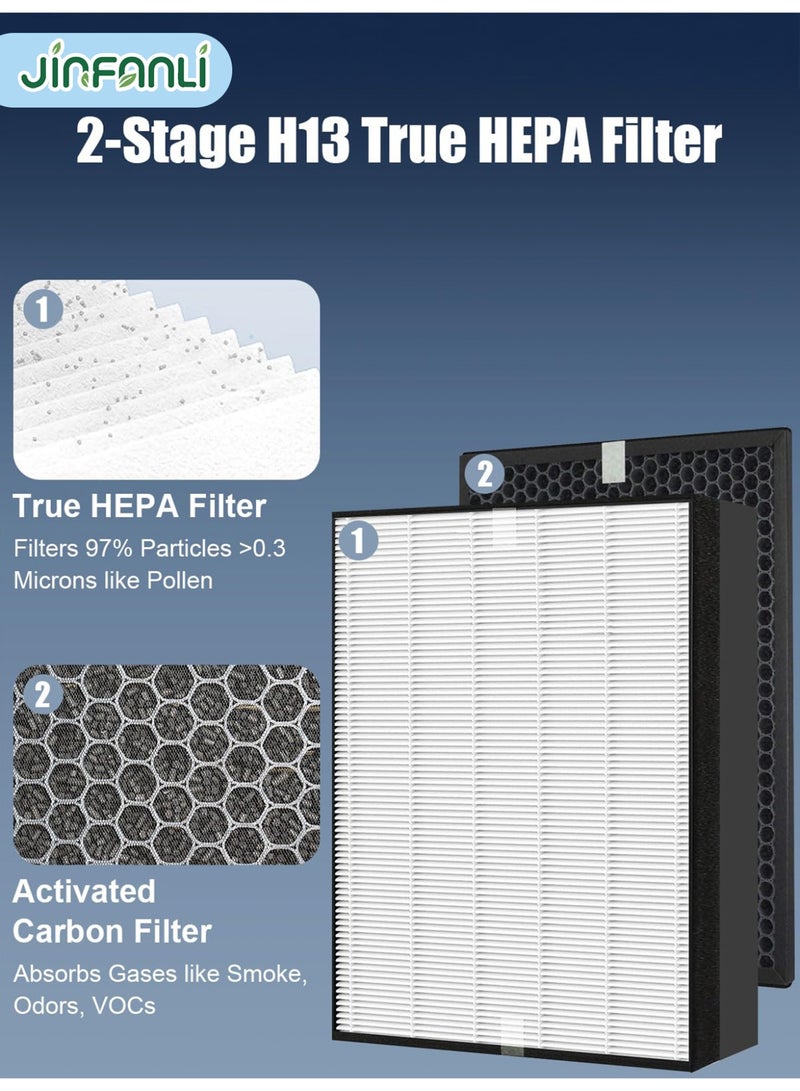 JINFANLI

2-Stage H13 True HEPA Filter

1

True HEPA Filter

Filters 97% Particles >0.3 Microns like Pollen

2

Activated Carbon Filter

Absorbs Gases like Smoke, Odors, VOCs

2

1