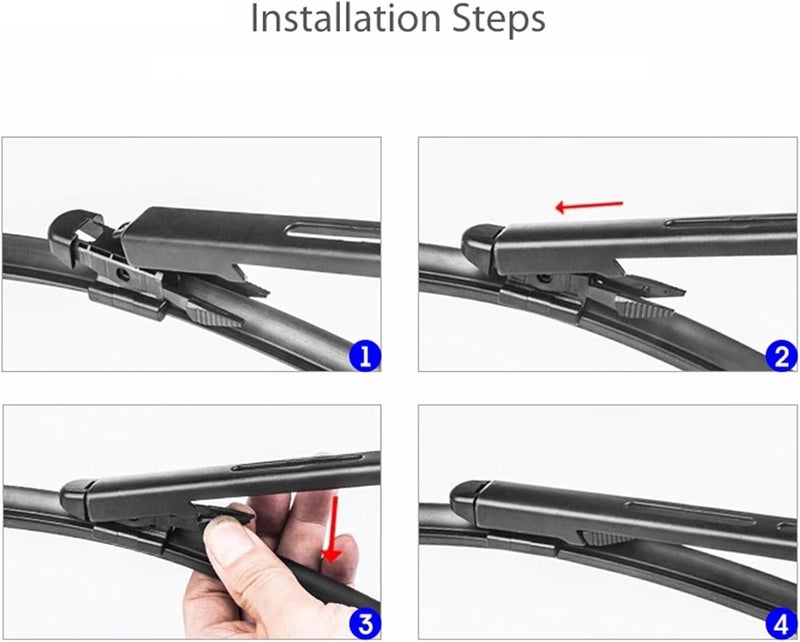 Installation Steps

1

2

3

4