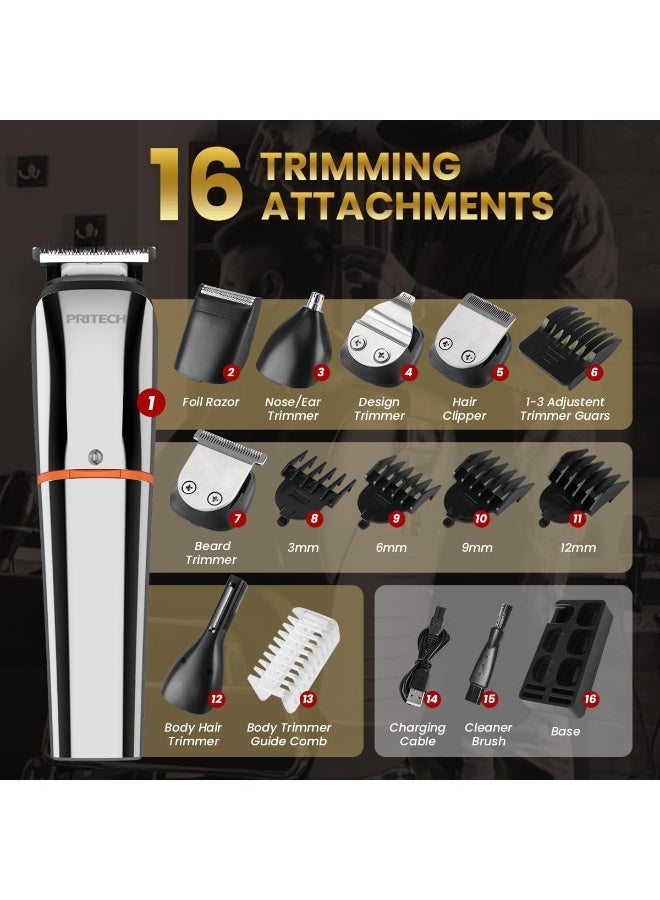 16 TRIMMING ATTACHMENTS

PRITECH

1

2
Foil Razor

3
Nose/Ear Trimmer

4
Design Trimmer

5
Hair Clipper

6
1-3 Adjustent Trimmer Guars

7
Beard Trimmer

8
3mm

9
6mm

10
9mm

11
12mm

12
Body Hair Trimmer

13
Body Trimmer Guide Comb

14
Charging Cable

15
Cleaner Brush

16
Base