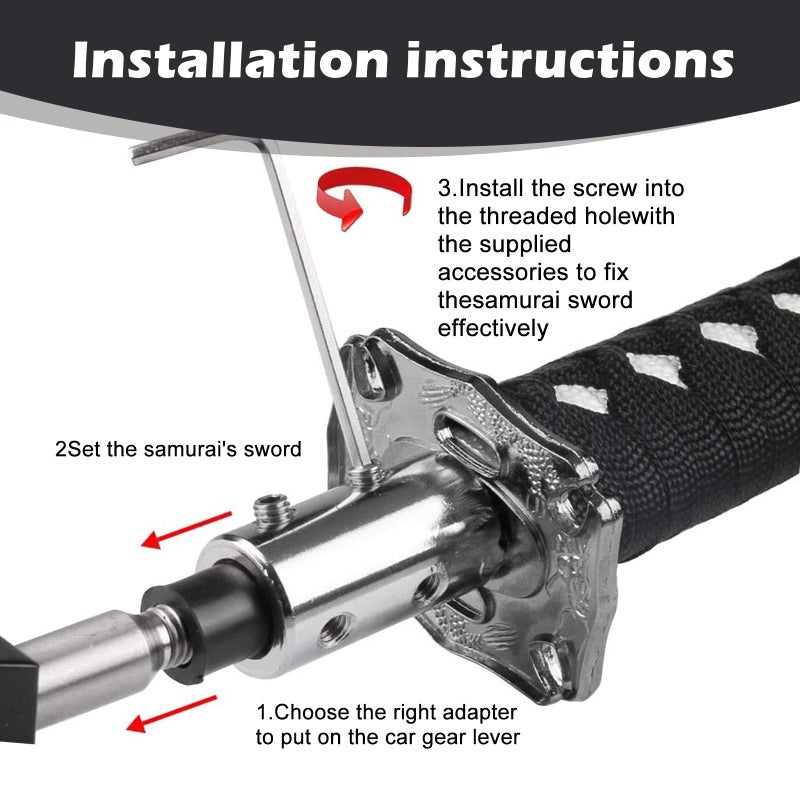 Installation instructions

3.Install the screw into the threaded holewith the supplied accessories to fix thesamurai sword effectively

2Set the samurai's sword

1.Choose the right adapter to put on the car gear lever