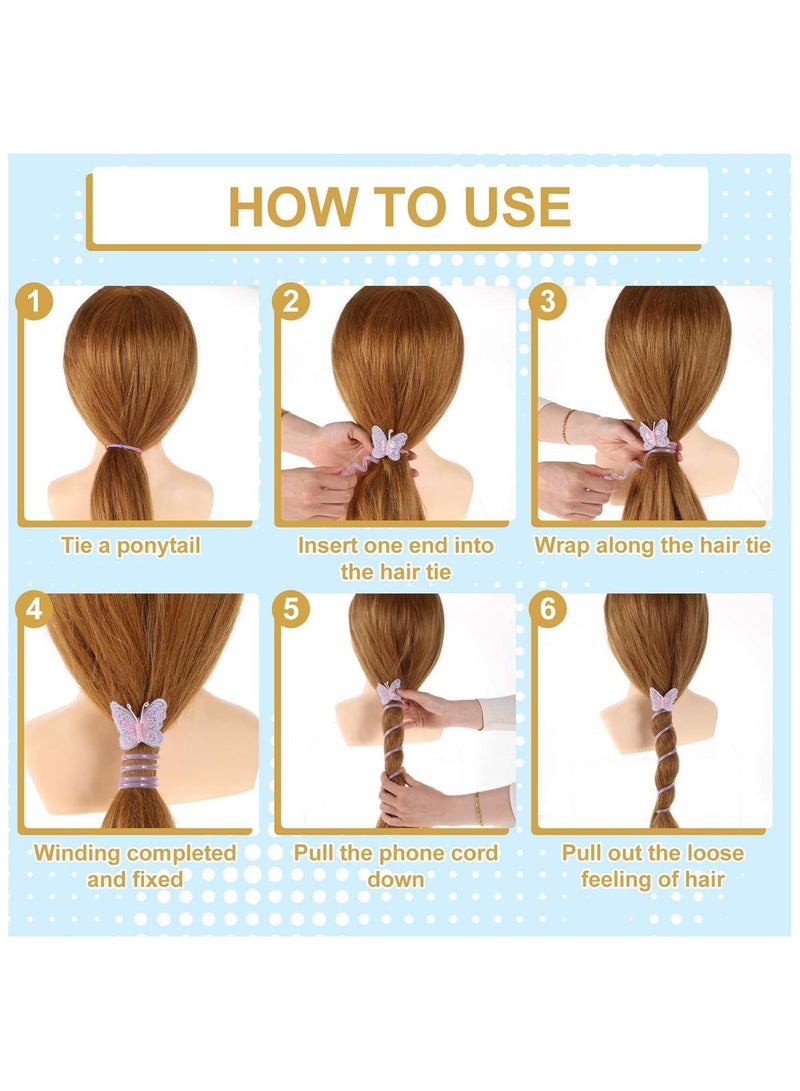 HOW TO USE

1

Tie a ponytail

2

Insert one end into the hair tie

3

Wrap along the hair tie

4

Winding completed and fixed

5

Pull the phone cord down

6

Pull out the loose feeling of hair