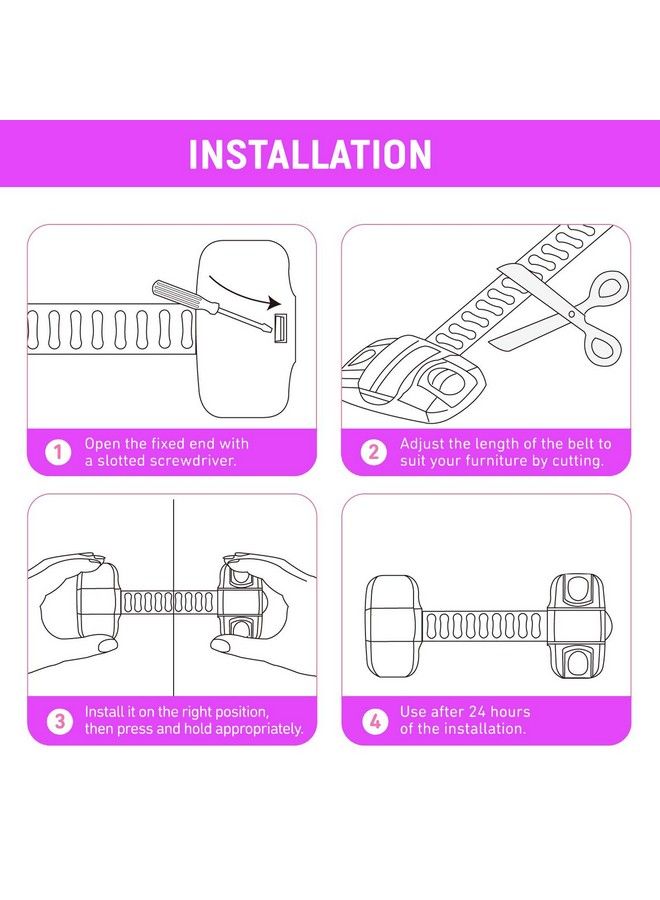 INSTALLATION

1 Open the fixed end with a slotted screwdriver.

2 Adjust the length of the belt to suit your furniture by cutting.

3 Install it on the right position, then press and hold appropriately.

4 Use after 24 hours of the installation.