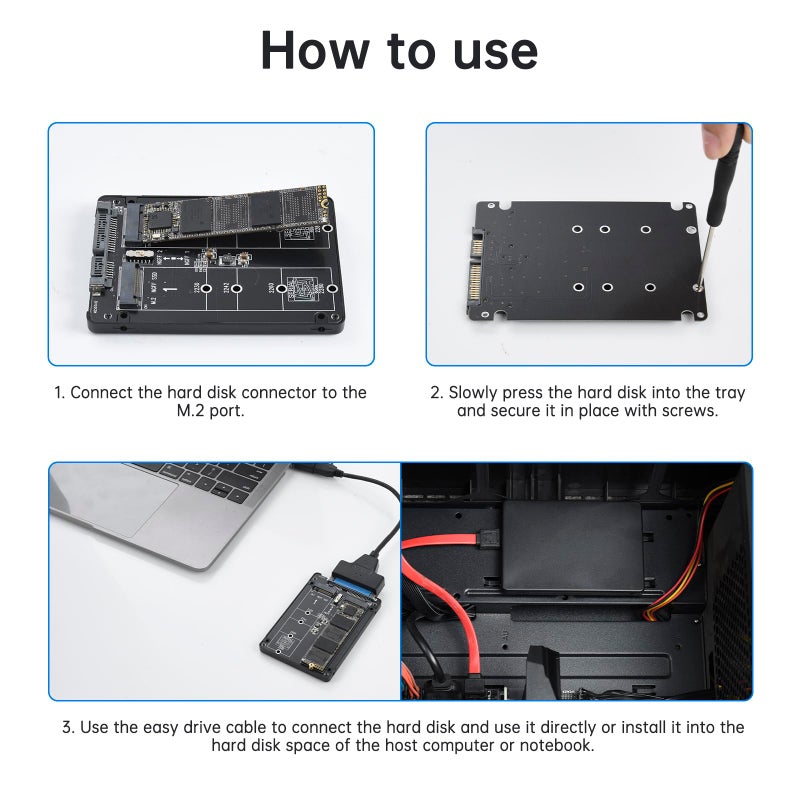 How to use

1. Connect the hard disk connector to the M.2 port.

2. Slowly press the hard disk into the tray and secure it in place with screws.

3. Use the easy drive cable to connect the hard disk and use it directly or install it into the hard disk space of the host computer or notebook.