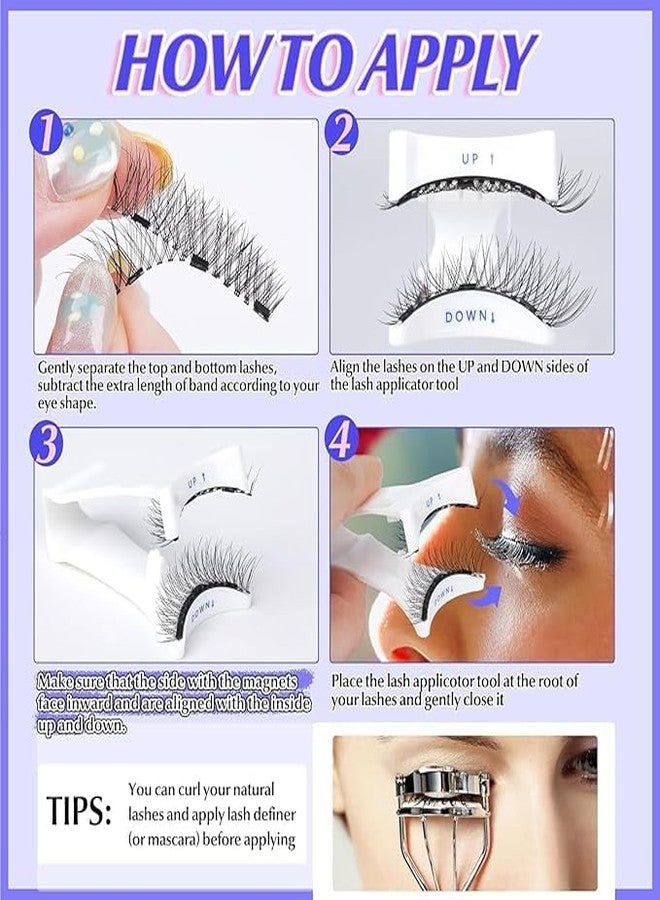 HOW TO APPLY

1

Gently separate the top and bottom lashes, subtract the extra length of band according to your eye shape.

2

UP ↑

DOWN ↓

Align the lashes on the UP and DOWN sides of the lash applicator tool

3

UP ↑

DOWN ↓

Make sure that the side with the magnets face inward and are aligned with the inside up and down.

4

UP ↑

DOWN ↓

Place the lash applicotor tool at the root of your lashes and gently close it

TIPS: You can curl your natural lashes and apply lash definer (or mascara) before applying