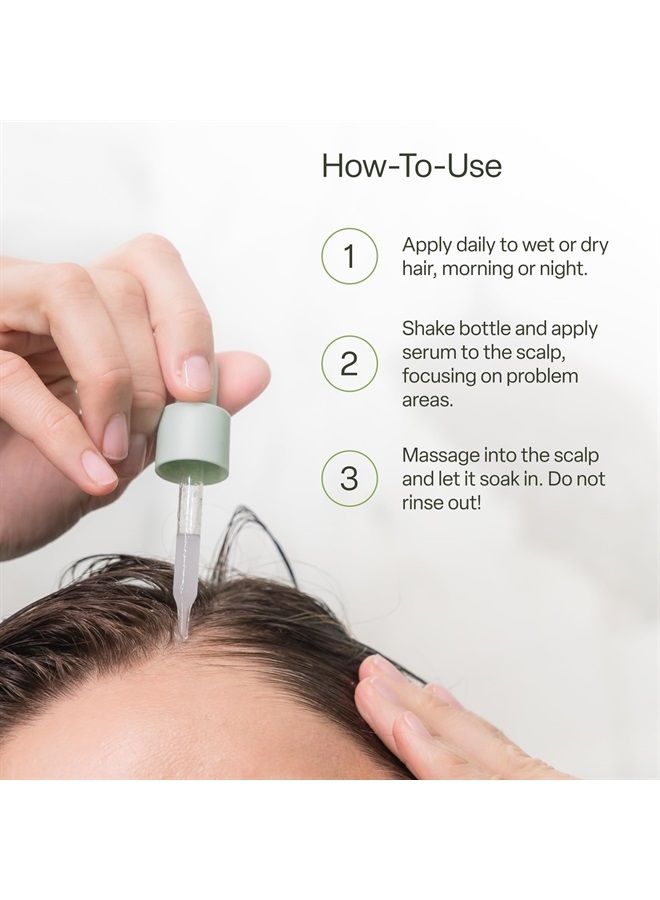 How-To-Use

1 Apply daily to wet or dry hair, morning or night.

2 Shake bottle and apply serum to the scalp, focusing on problem areas.

3 Massage into the scalp and let it soak in. Do not rinse out!