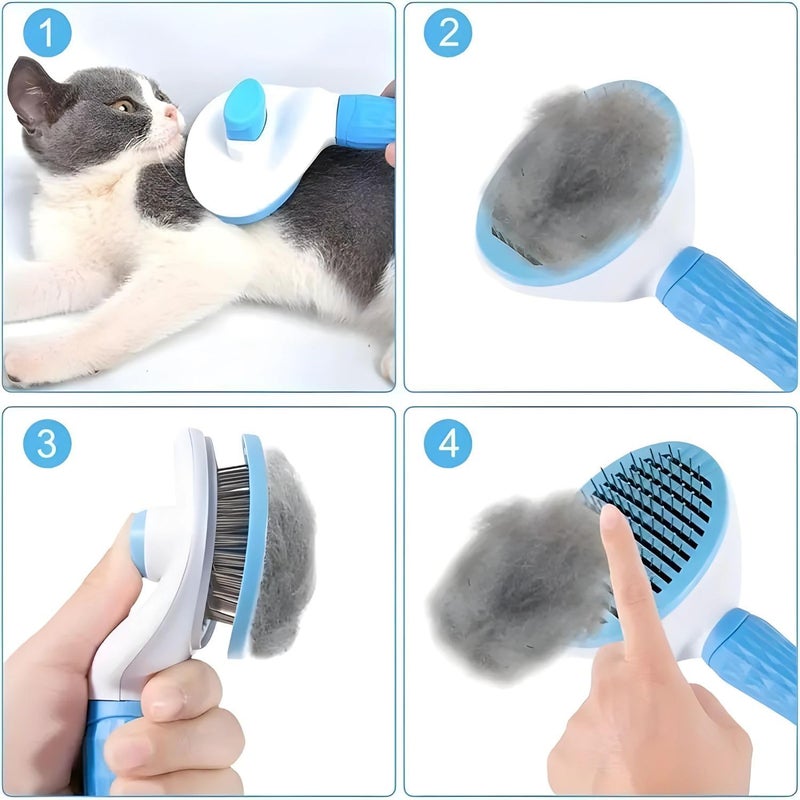 1

2

3

4