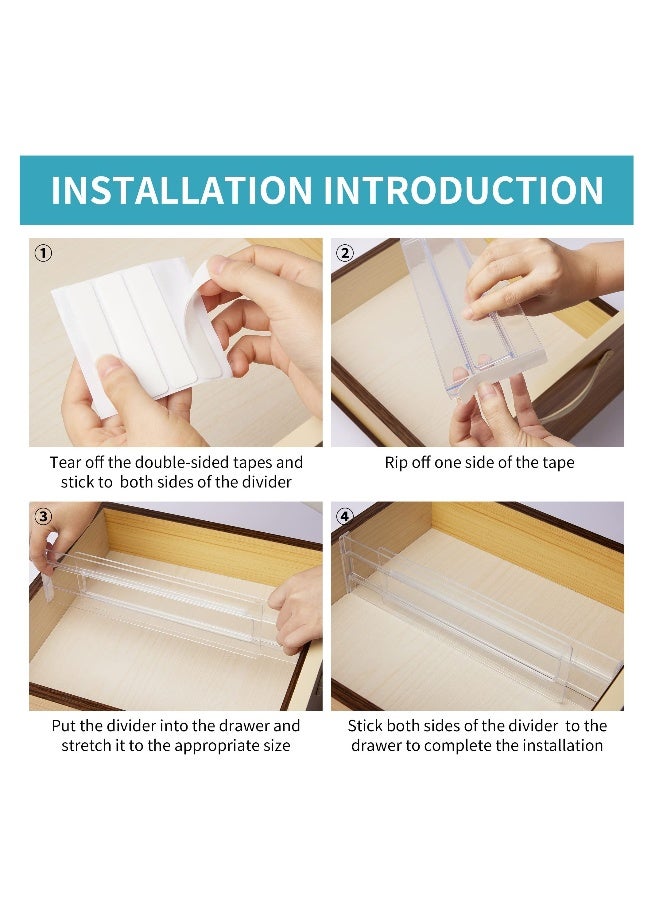 INSTALLATION INTRODUCTION

①

Tear off the double-sided tapes and stick to both sides of the divider

②

Rip off one side of the tape

③

Put the divider into the drawer and stretch it to the appropriate size

④

Stick both sides of the divider to the drawer to complete the installation