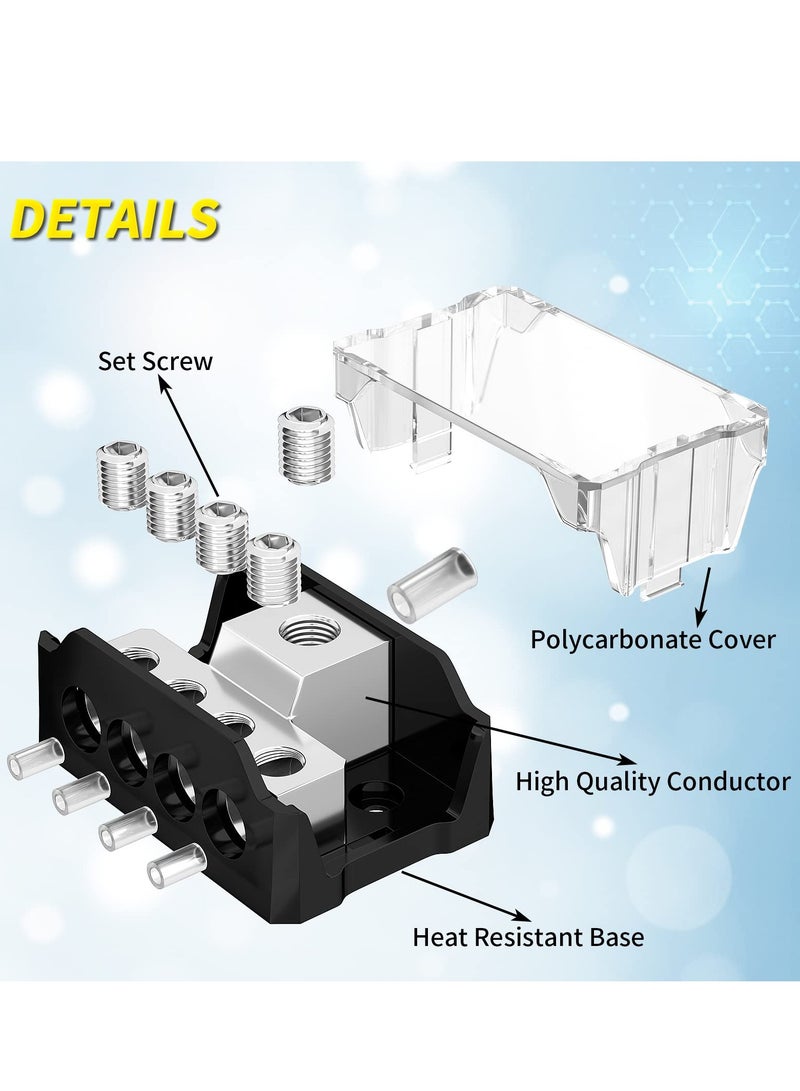 DETAILS

Set Screw

Polycarbonate Cover

High Quality Conductor

Heat Resistant Base