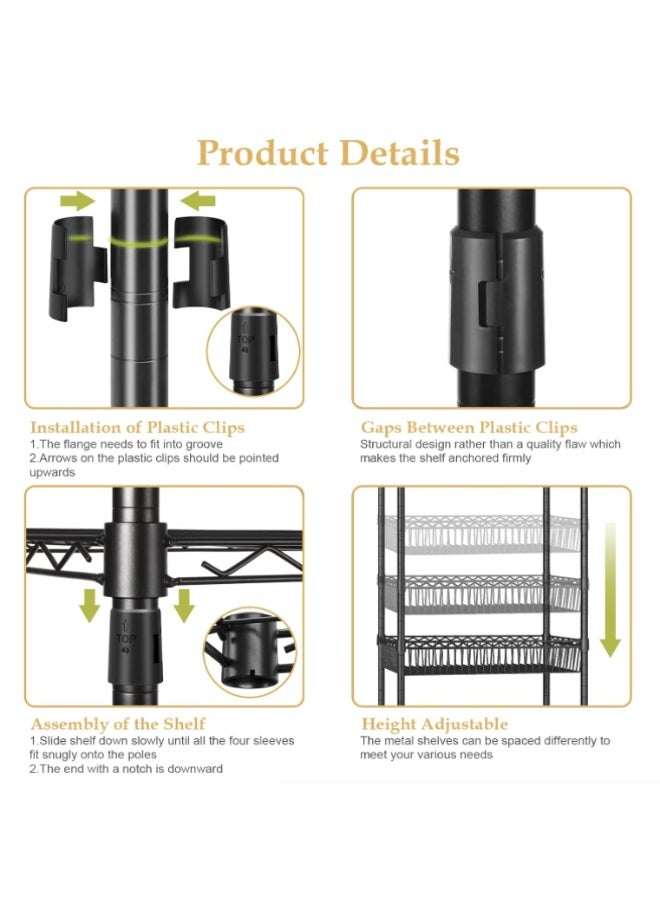 Product Details

TOP

Installation of Plastic Clips
1.The flange needs to fit into groove
2.Arrows on the plastic clips should be pointed upwards

Gaps Between Plastic Clips
Structural design rather than a quality flaw which makes the shelf anchored firmly

TOP

Assembly of the Shelf
1.Slide shelf down slowly until all the four sleeves fit snugly onto the poles
2.The end with a notch is downward

Height Adjustable
The metal shelves can be spaced differently to meet your various needs