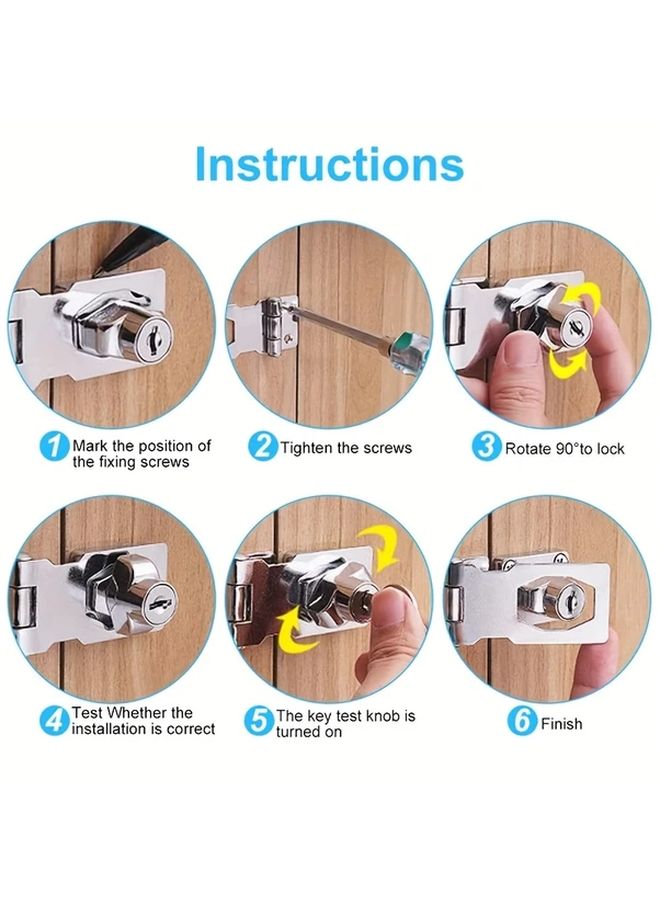 Instructions

1 Mark the position of the fixing screws

2 Tighten the screws

3 Rotate 90°to lock

4 Test Whether the installation is correct

5 The key test knob is turned on

6 Finish