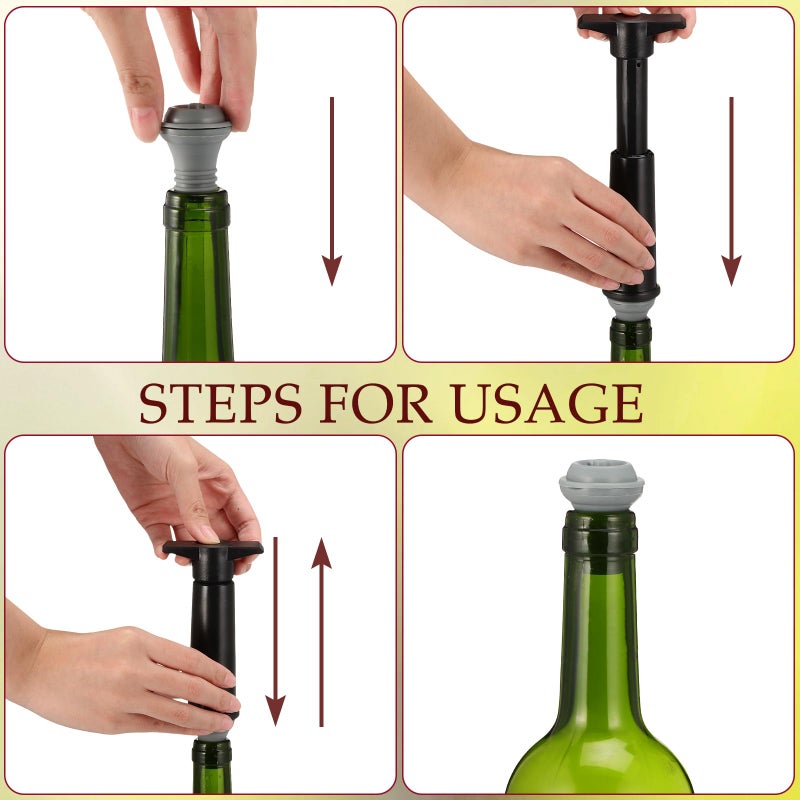 STEPS FOR USAGE