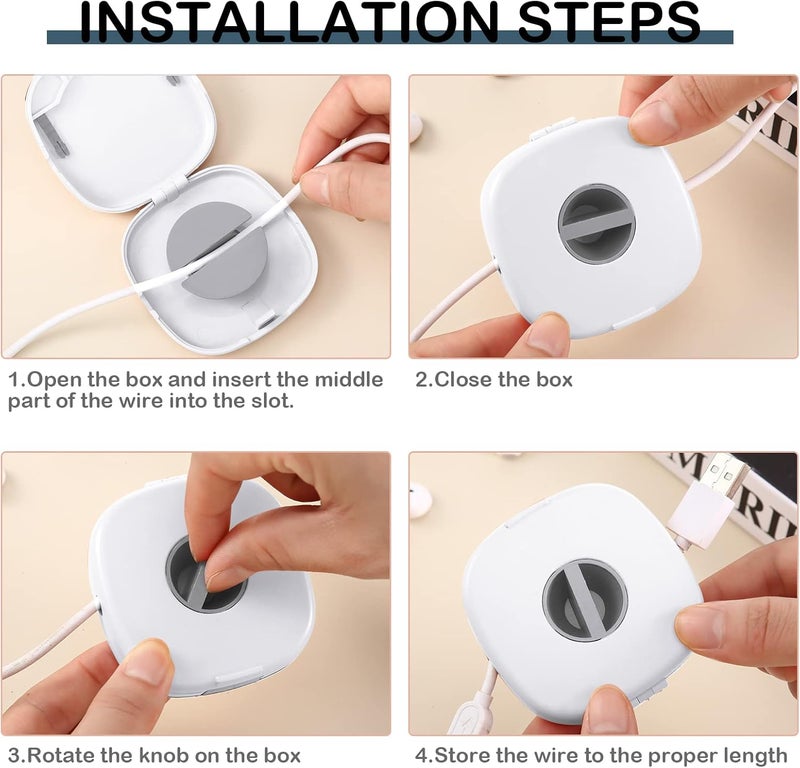 INSTALLATION STEPS

1.Open the box and insert the middle part of the wire into the slot.

2.Close the box

3.Rotate the knob on the box

4.Store the wire to the proper length