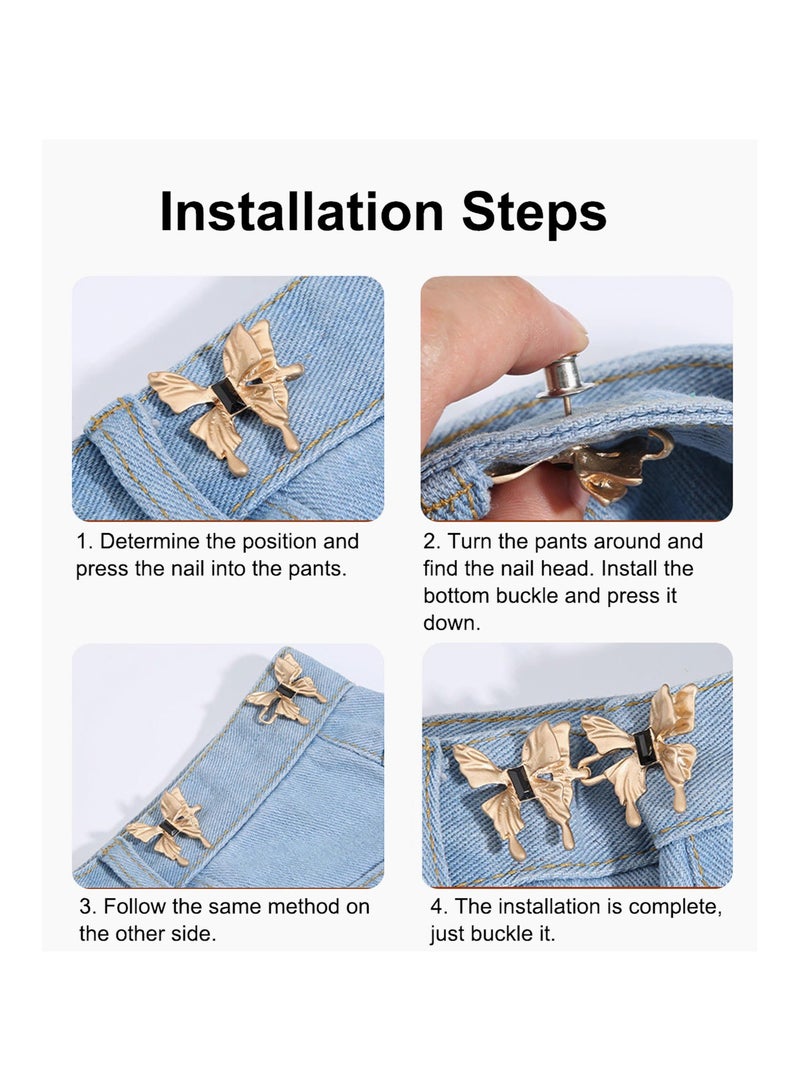 Installation Steps

1. Determine the position and press the nail into the pants.

2. Turn the pants around and find the nail head. Install the bottom buckle and press it down.

3. Follow the same method on the other side.

4. The installation is complete, just buckle it.