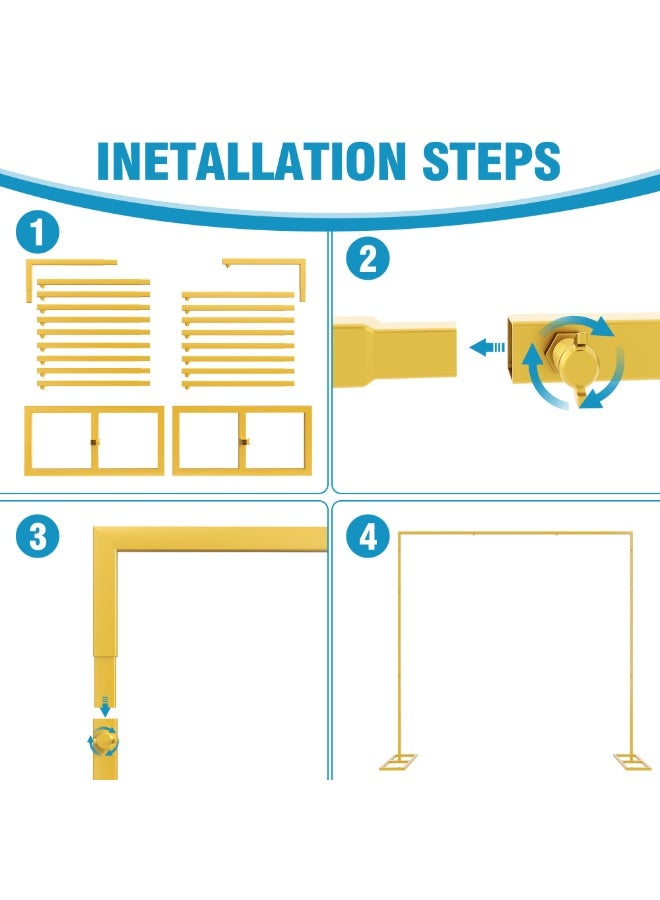 INETALLATION STEPS

1

2

3

4