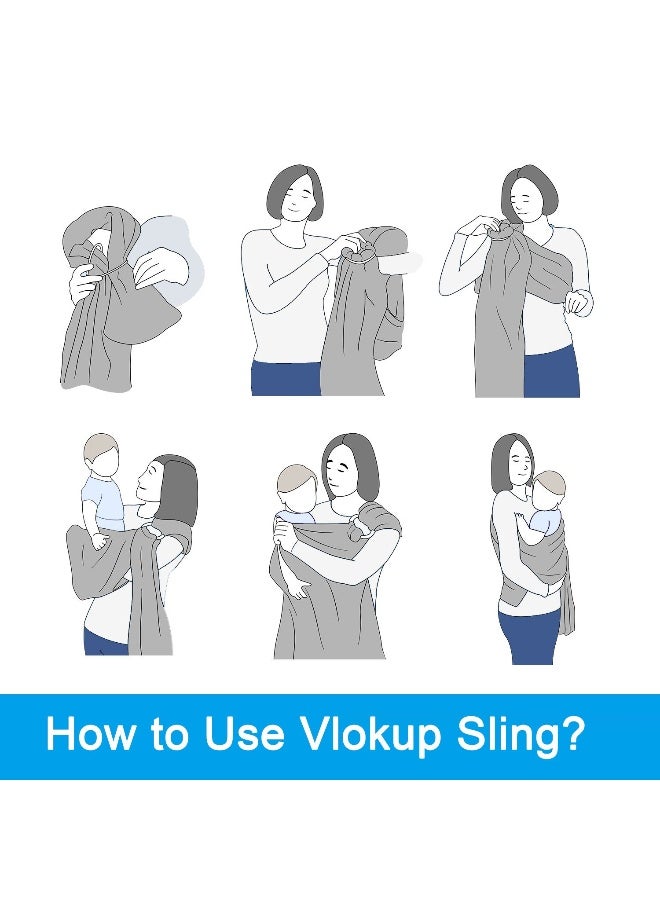 How to Use Vlokup Sling?