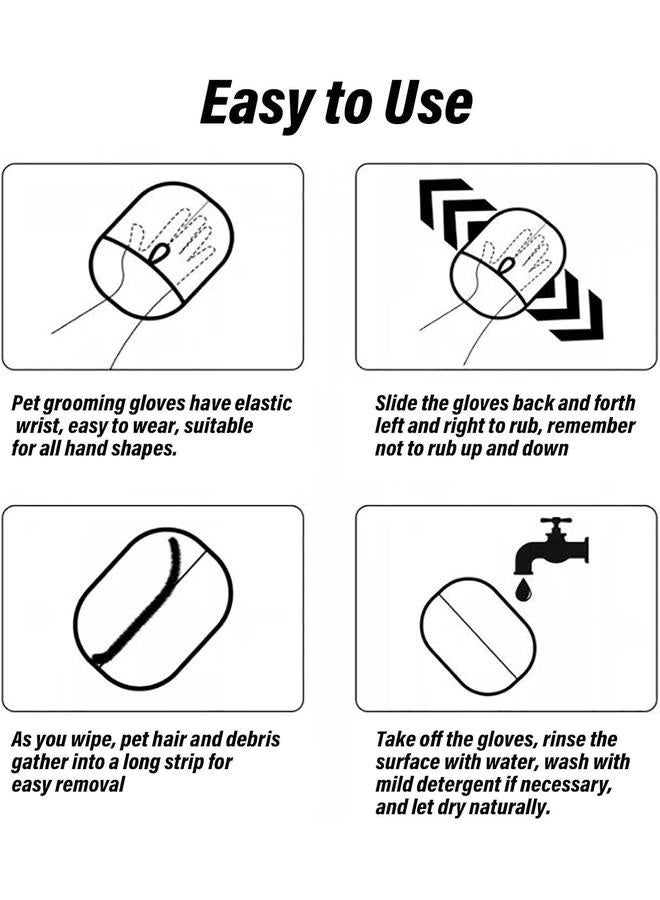 Easy to Use

Pet grooming gloves have elastic wrist, easy to wear, suitable for all hand shapes.

Slide the gloves back and forth left and right to rub, remember not to rub up and down

As you wipe, pet hair and debris gather into a long strip for easy removal

Take off the gloves, rinse the surface with water, wash with mild detergent if necessary, and let dry naturally.