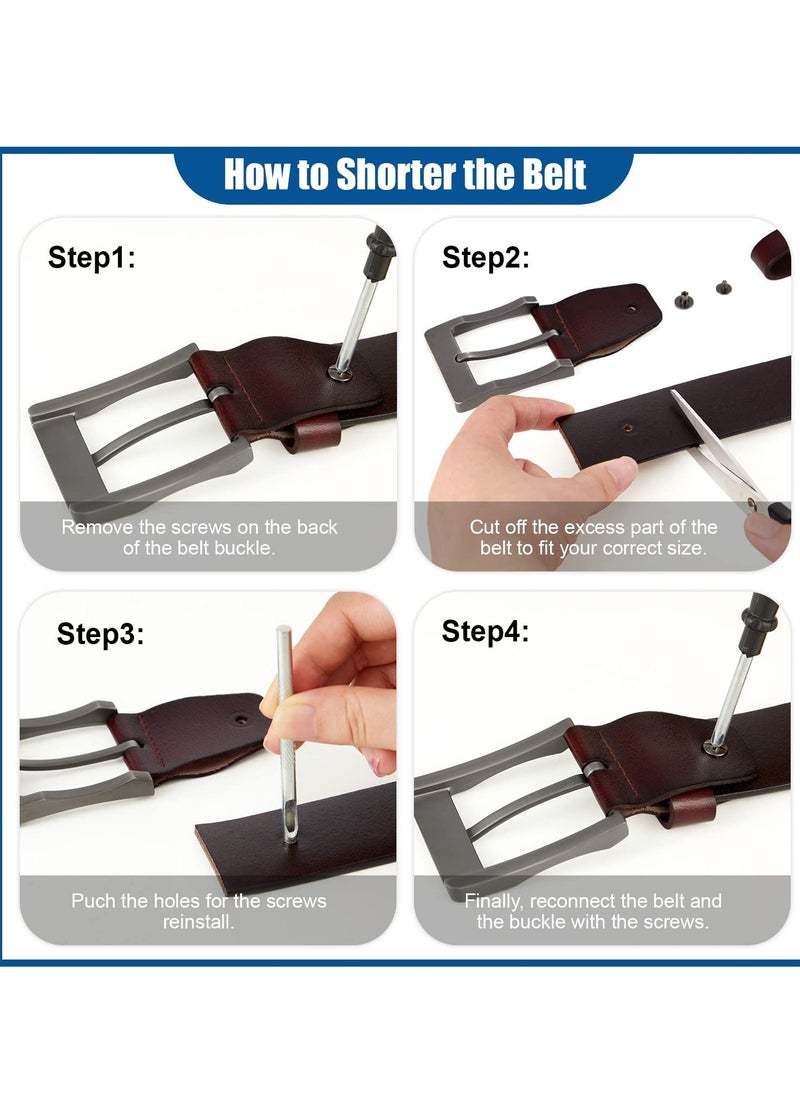 How to Shorter the Belt

Step1:

Remove the screws on the back of the belt buckle.

Step2:

Cut off the excess part of the belt to fit your correct size.

Step3:

Puch the holes for the screws reinstall.

Step4:

Finally, reconnect the belt and the buckle with the screws.