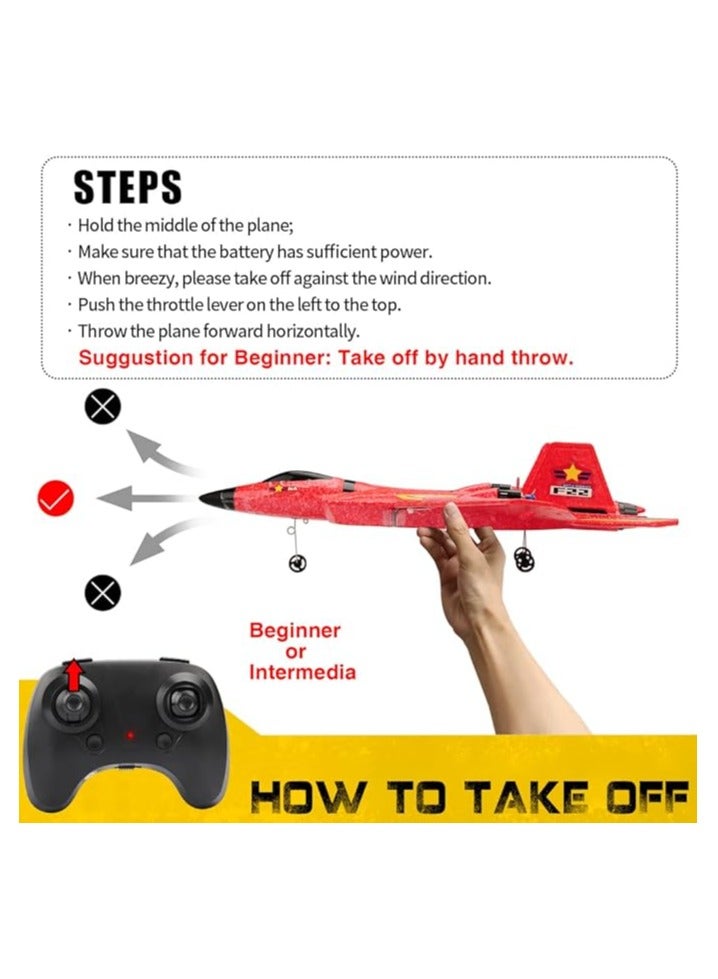 STEPS

· Hold the middle of the plane;
· Make sure that the battery has sufficient power.
· When breezy, please take off against the wind direction.
· Push the throttle lever on the left to the top.
· Throw the plane forward horizontally.

Suggustion for Beginner: Take off by hand throw.

F-22

Beginner
or
Intermedia

HOW TO TAKE OFF