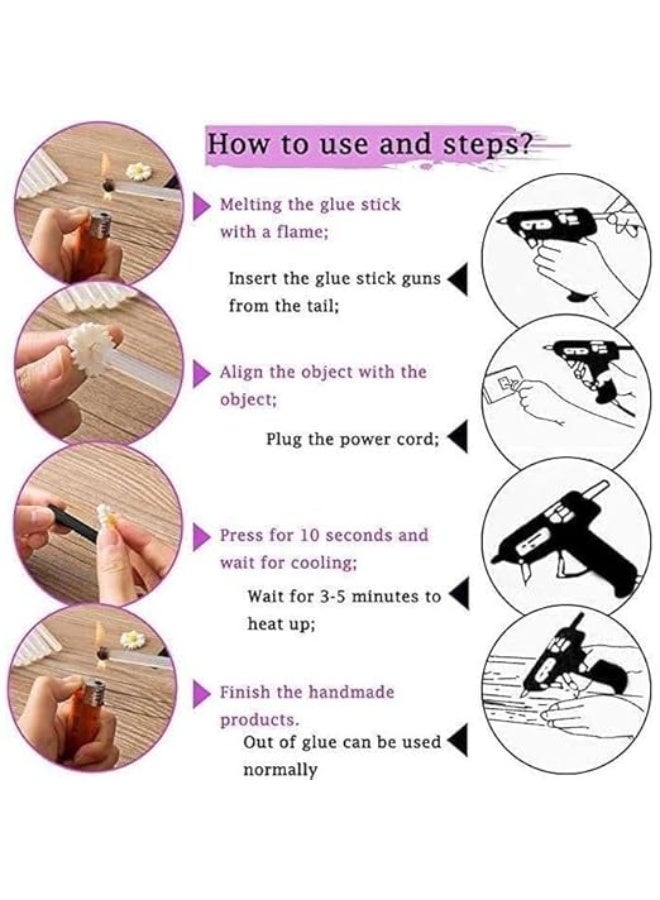 How to use and steps?

Melting the glue stick with a flame;

Insert the glue stick guns from the tail;

Align the object with the object;

Plug the power cord;

Press for 10 seconds and wait for cooling;

Wait for 3-5 minutes to heat up;

Finish the handmade products.

Out of glue can be used normally