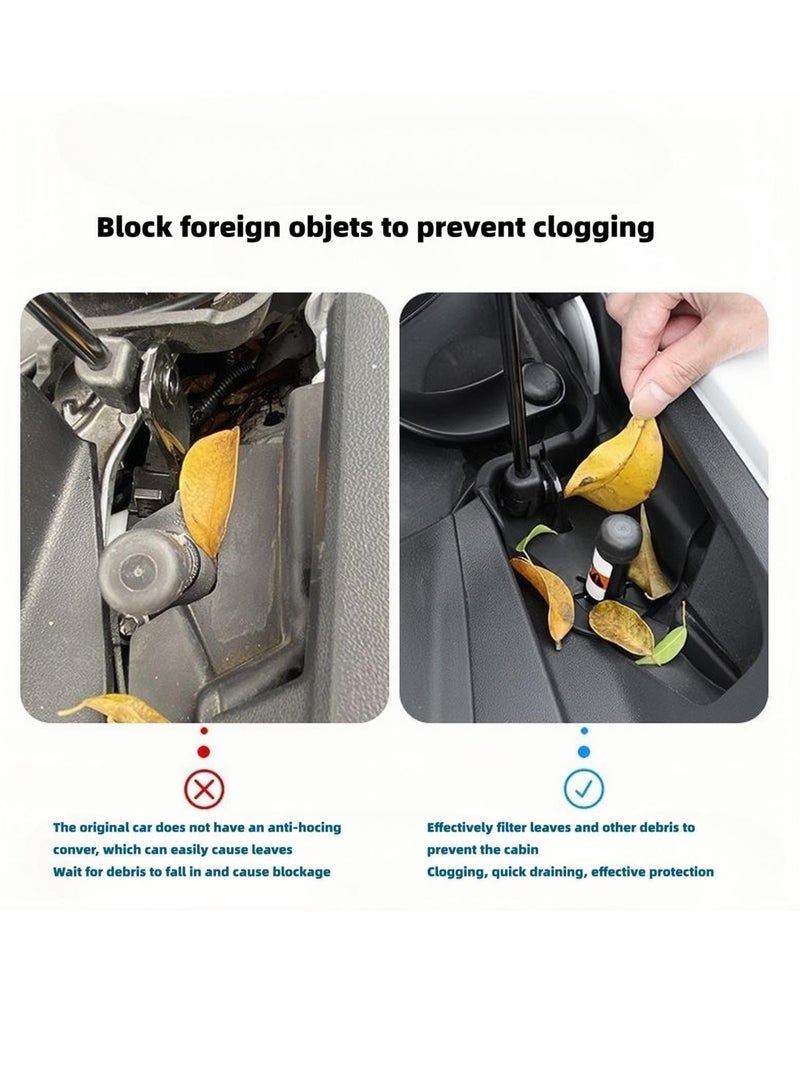 Block foreign objets to prevent clogging

The original car does not have an anti-hocing conver, which can easily cause leaves
Wait for debris to fall in and cause blockage

Effectively filter leaves and other debris to prevent the cabin
Clogging, quick draining, effective protection