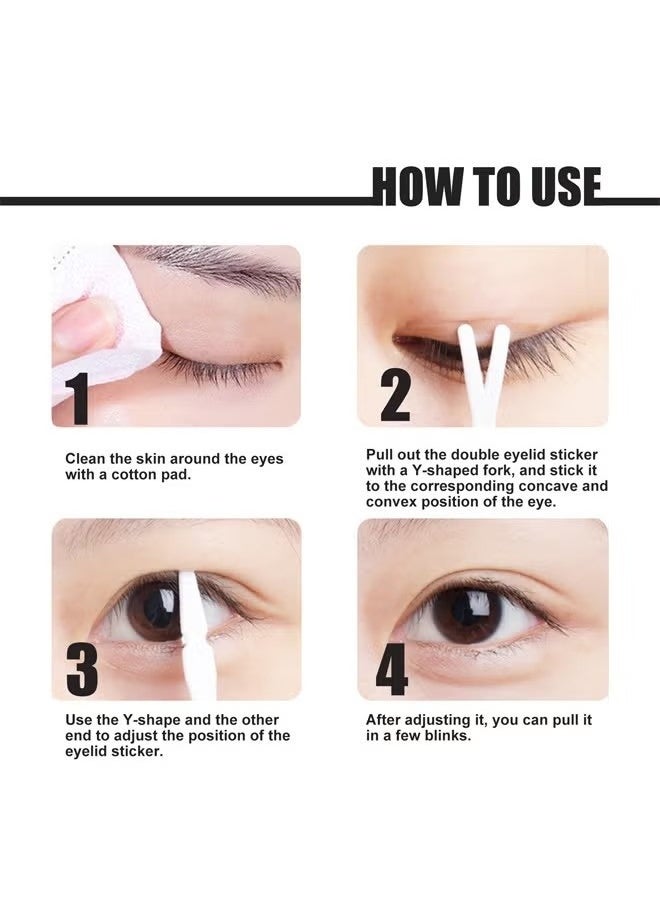 HOW TO USE

1

Clean the skin around the eyes with a cotton pad.

2

Pull out the double eyelid sticker with a Y-shaped fork, and stick it to the corresponding concave and convex position of the eye.

3

Use the Y-shape and the other end to adjust the position of the eyelid sticker.

4

After adjusting it, you can pull it in a few blinks.