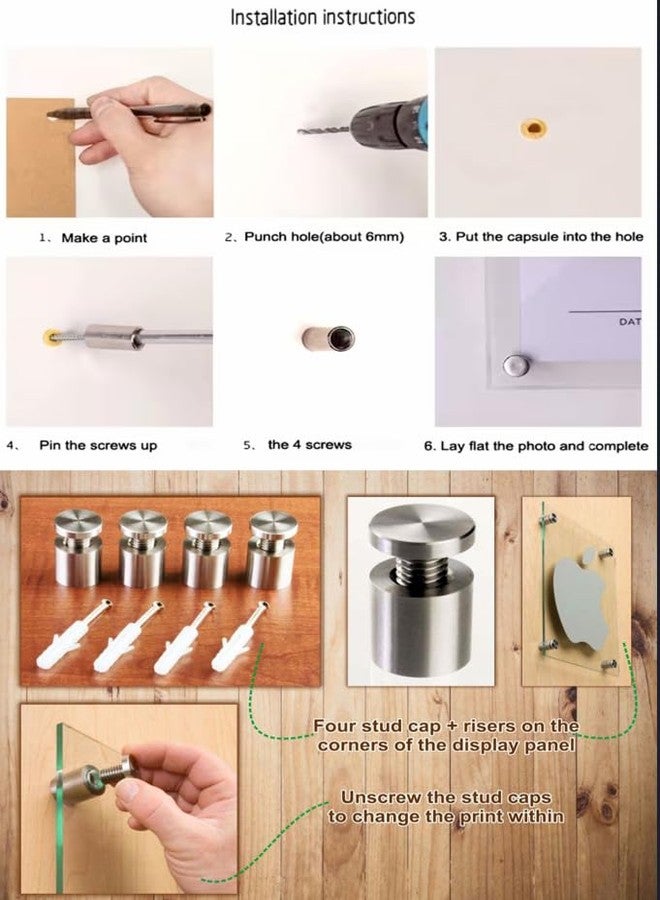 Installation instructions

1. Make a point

2. Punch hole(about 6mm)

3. Put the capsule into the hole

DAT

4. Pin the screws up

5. the 4 screws

6. Lay flat the photo and complete

Four stud cap + risers on the corners of the display panel

Unscrew the stud caps to change the print within