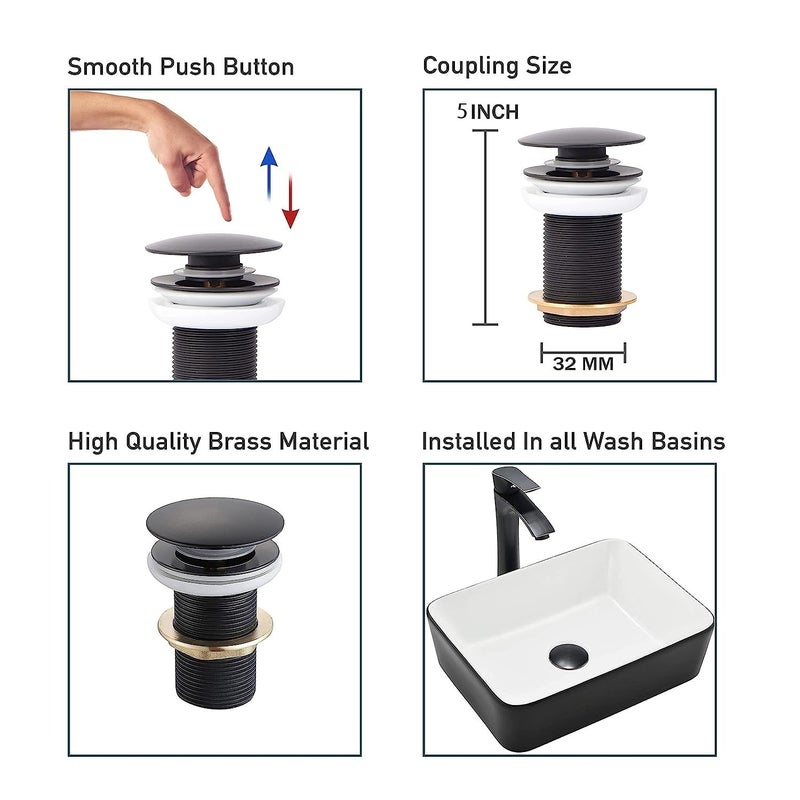 Smooth Push Button

Coupling Size

5 INCH

32 MM

High Quality Brass Material

Installed In all Wash Basins