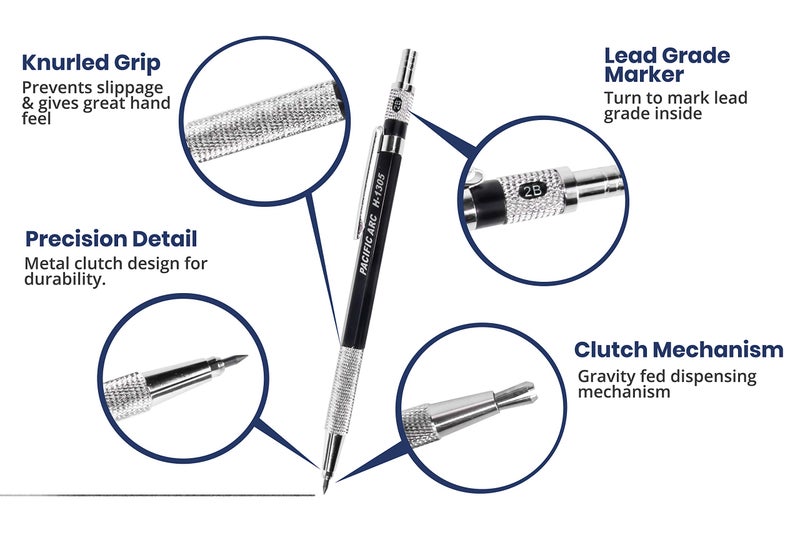 Knurled Grip
Prevents slippage & gives great hand feel

Lead Grade Marker
Turn to mark lead grade inside

2B

PACIFIC ARC H-1305

2B

Precision Detail
Metal clutch design for durability.

Clutch Mechanism
Gravity fed dispensing mechanism