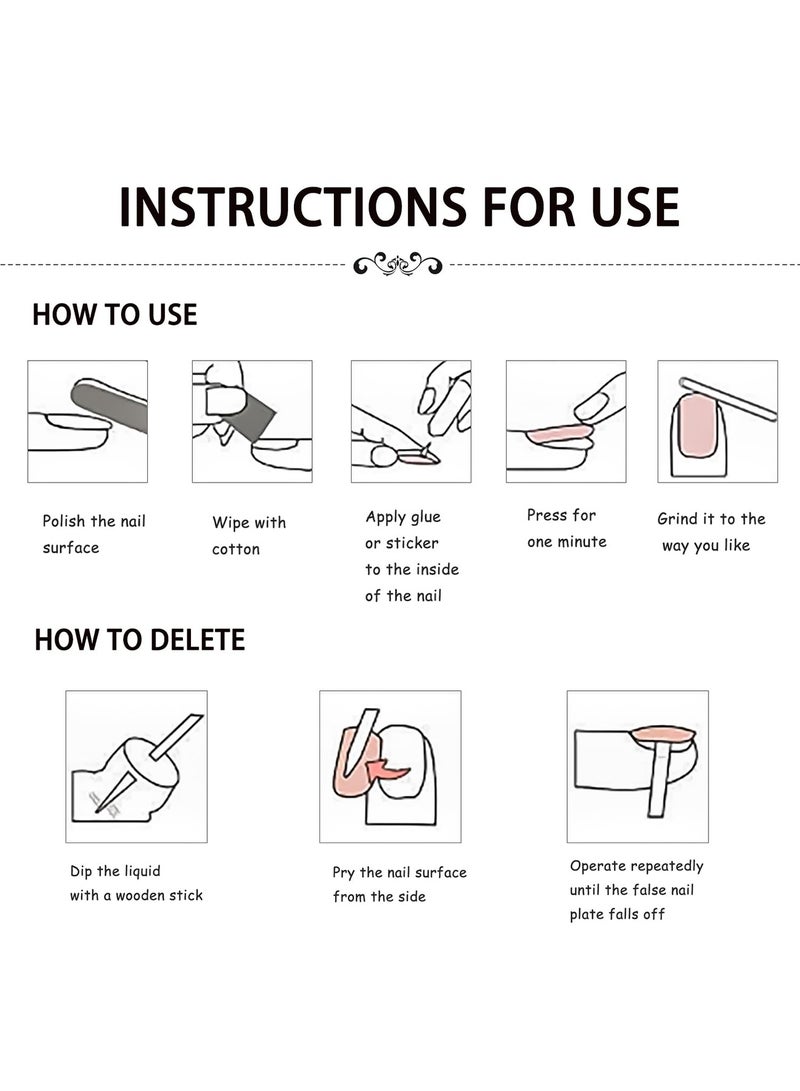 INSTRUCTIONS FOR USE

HOW TO USE

Polish the nail surface

Wipe with cotton

Apply glue or sticker to the inside of the nail

Press for one minute

Grind it to the way you like

HOW TO DELETE

Dip the liquid with a wooden stick

Pry the nail surface from the side

Operate repeatedly until the false nail plate falls off