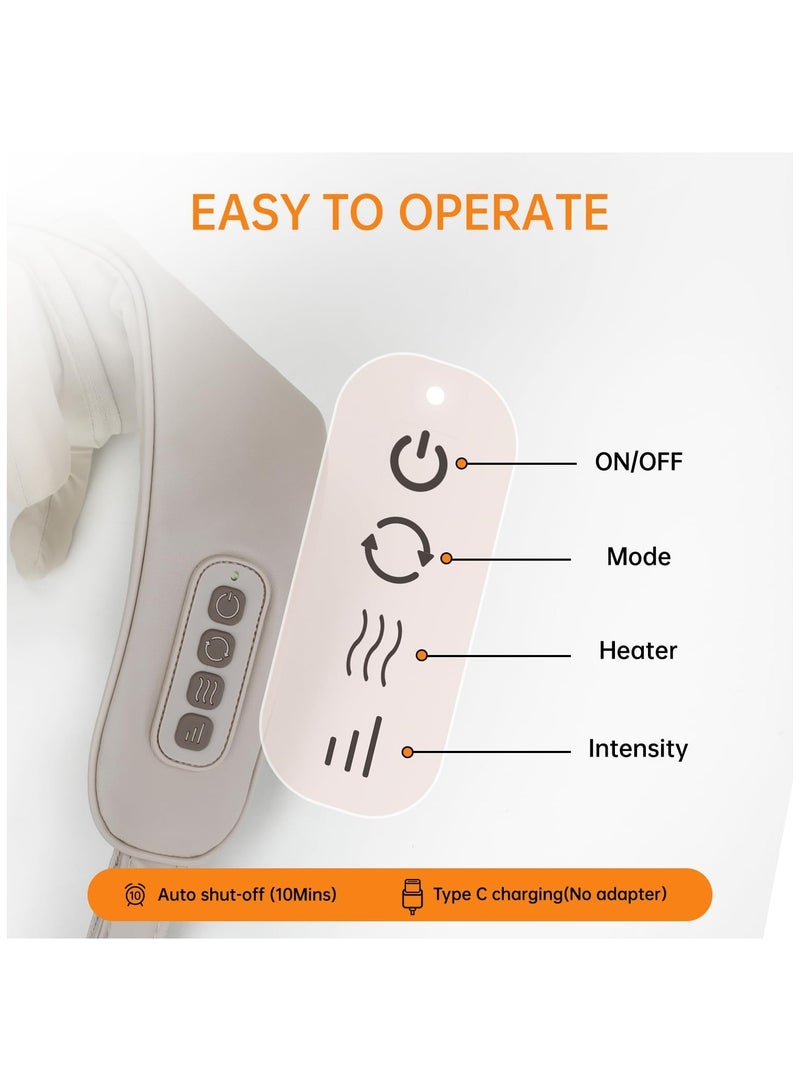 EASY TO OPERATE

ON/OFF

Mode

Heater

Intensity

10 Auto shut-off (10Mins)

Type C charging(No adapter)