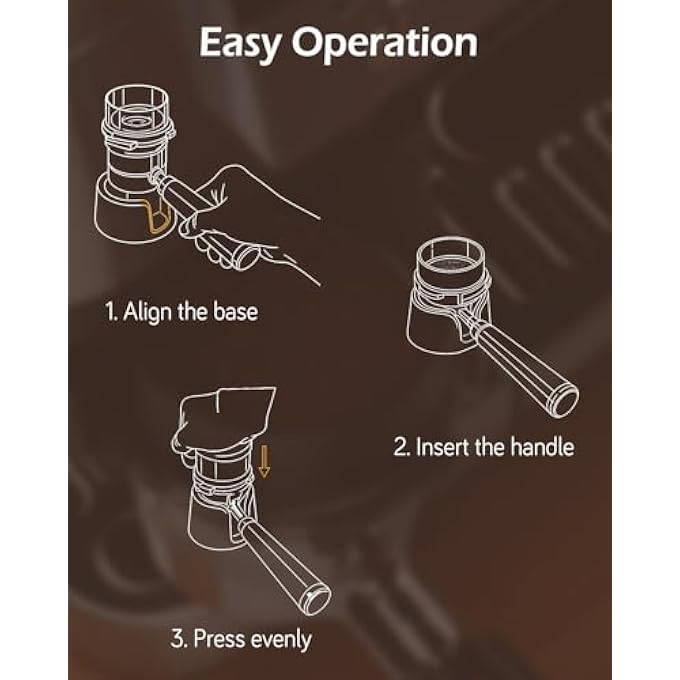 Easy Operation

1. Align the base

2. Insert the handle

3. Press evenly