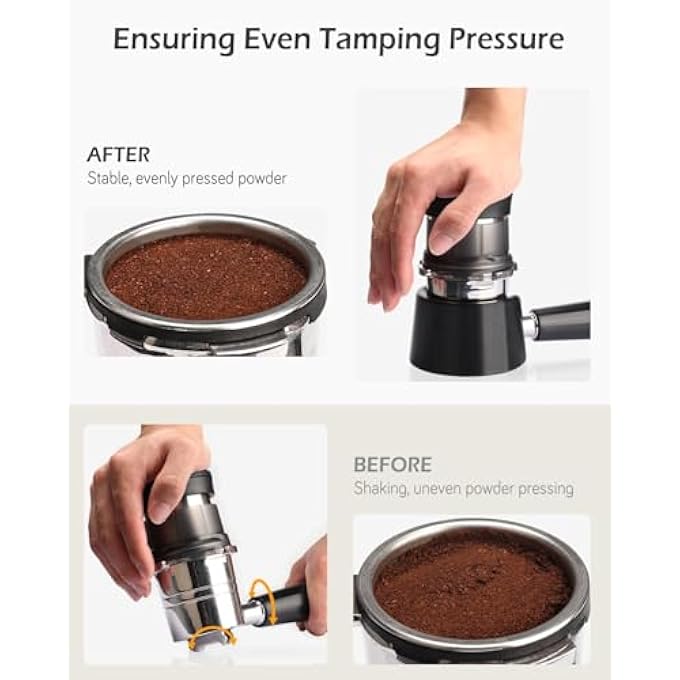 Ensuring Even Tamping Pressure

AFTER
Stable, evenly pressed powder

BEFORE
Shaking, uneven powder pressing