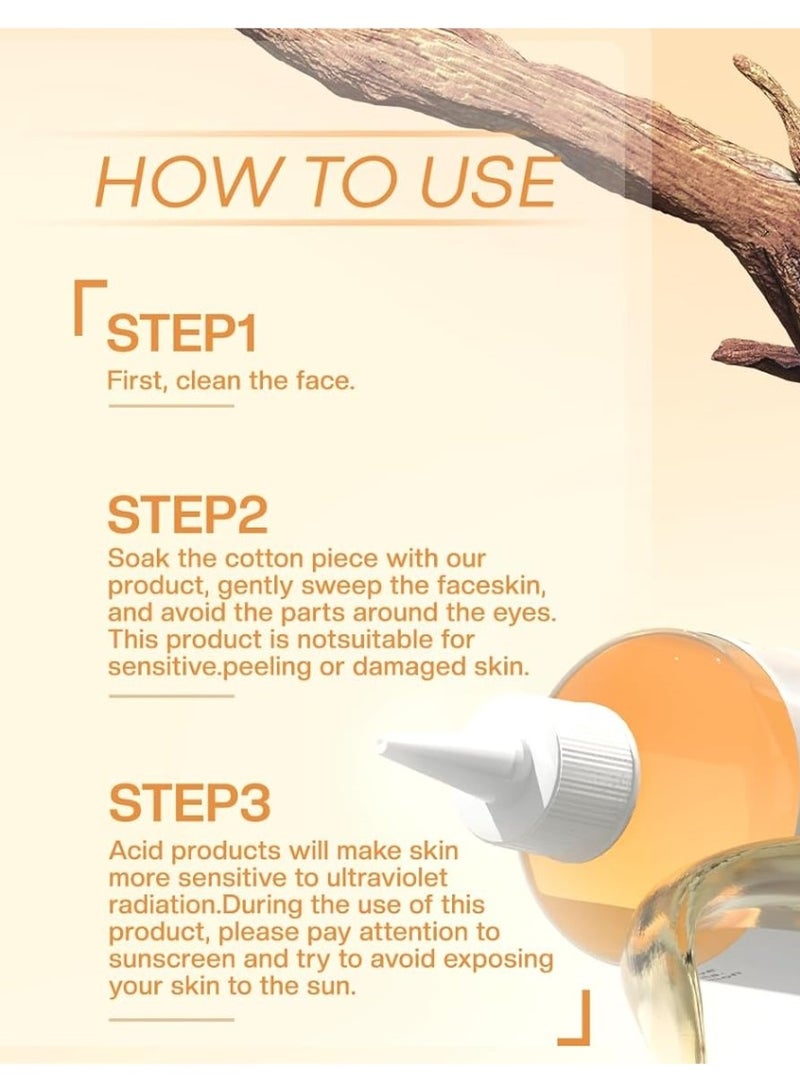 HOW TO USE

STEP1
First, clean the face.

STEP2
Soak the cotton piece with our product, gently sweep the faceskin, and avoid the parts around the eyes. This product is notsuitable for sensitive.peeling or damaged skin.

STEP3
Acid products will make skin more sensitive to ultraviolet radiation.During the use of this product, please pay attention to sunscreen and try to avoid exposing your skin to the sun.