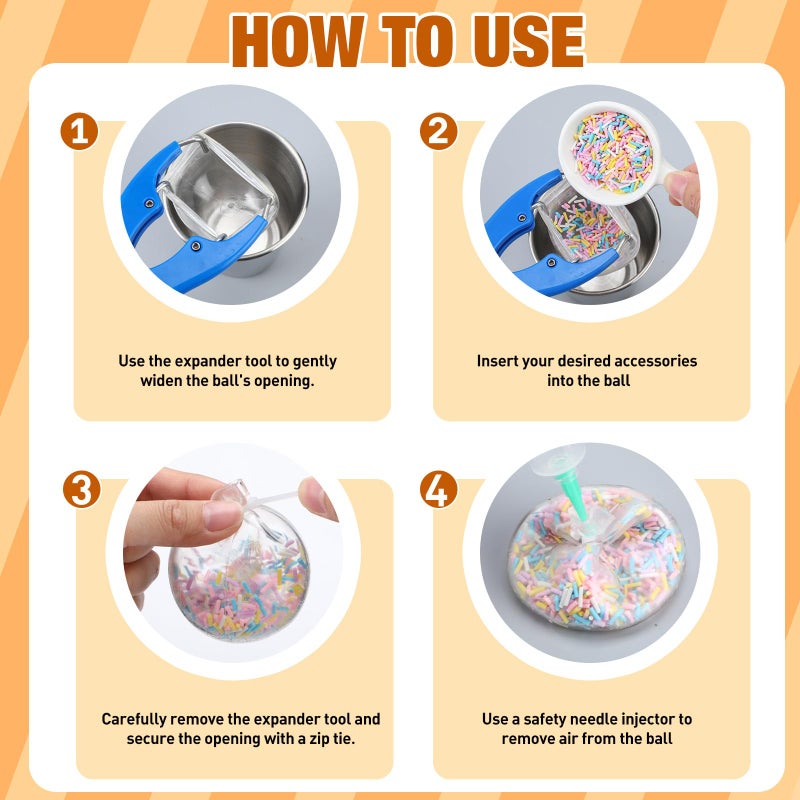 HOW TO USE

1

Use the expander tool to gently widen the ball's opening.

2

Insert your desired accessories into the ball

3

Carefully remove the expander tool and secure the opening with a zip tie.

4

Use a safety needle injector to remove air from the ball