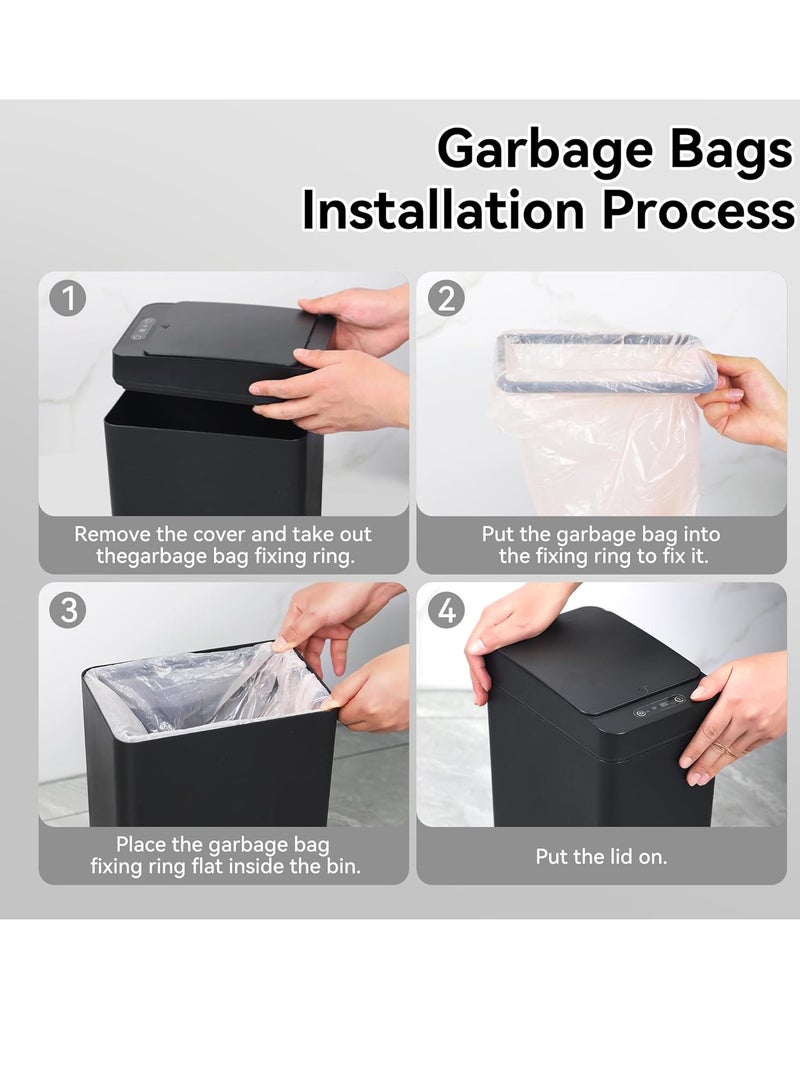 Garbage Bags
Installation Process

1

Remove the cover and take out thegarbage bag fixing ring.

2

Put the garbage bag into the fixing ring to fix it.

3

Place the garbage bag fixing ring flat inside the bin.

4

Put the lid on.