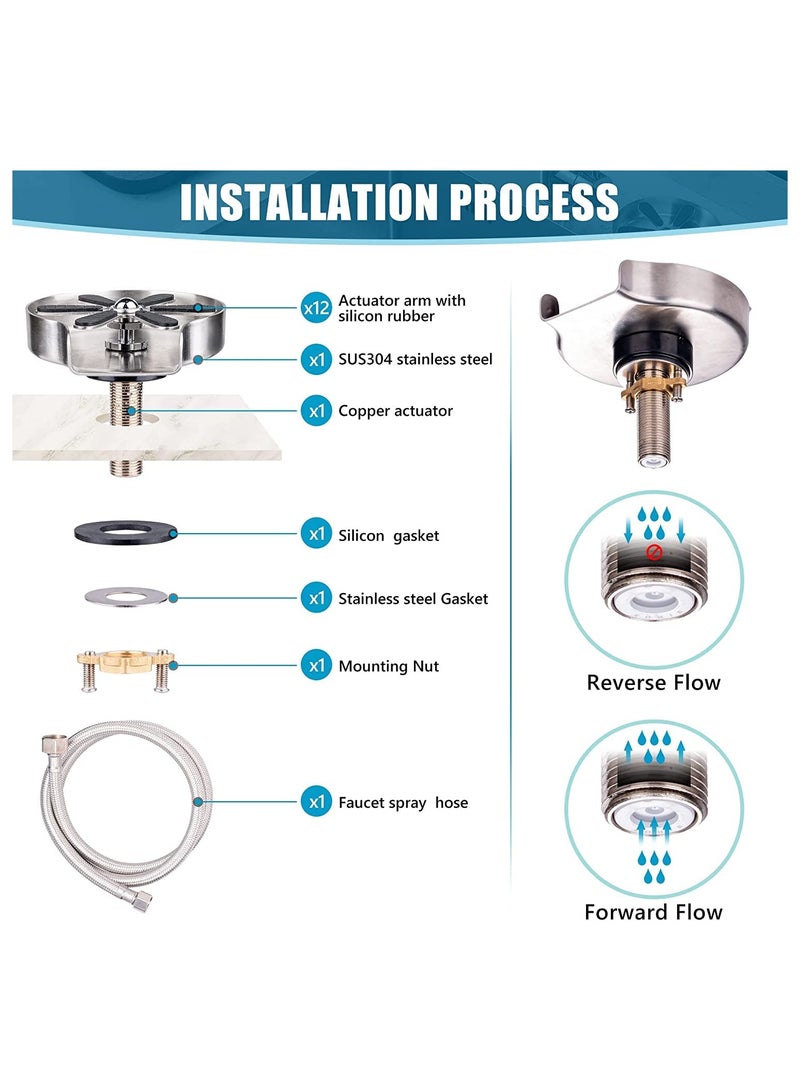 INSTALLATION PROCESS

x12 Actuator arm with silicon rubber

x1 SUS304 stainless steel

x1 Copper actuator

x1 Silicon gasket

x1 Stainless steel Gasket

x1 Mounting Nut

x1 Faucet spray hose

Reverse Flow

Forward Flow