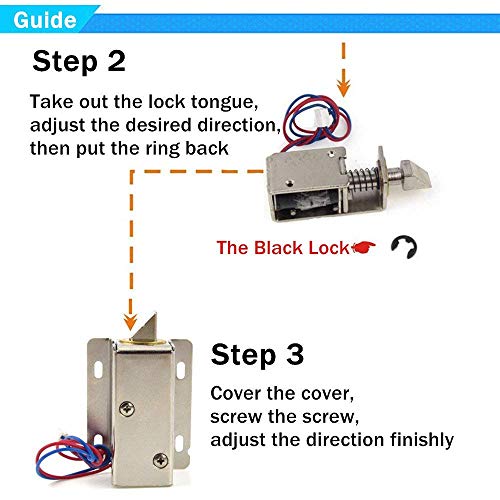 Guide

Step 2

Take out the lock tongue, adjust the desired direction, then put the ring back

The Black Lock

Step 3

Cover the cover, screw the screw, adjust the direction finishly