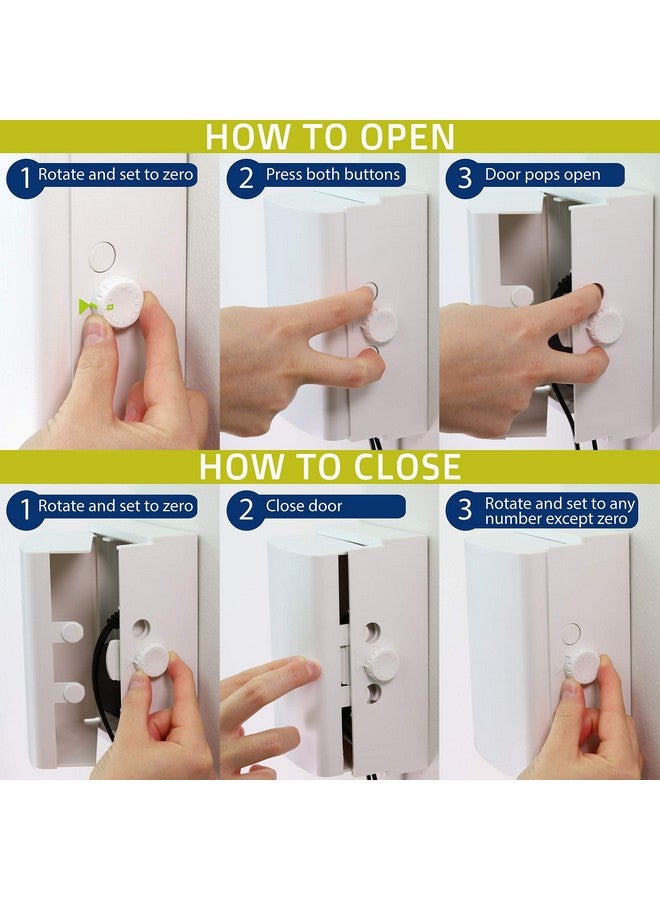 HOW TO OPEN

1 Rotate and set to zero

2 Press both buttons

3 Door pops open

HOW TO CLOSE

1 Rotate and set to zero

2 Close door

3 Rotate and set to any number except zero