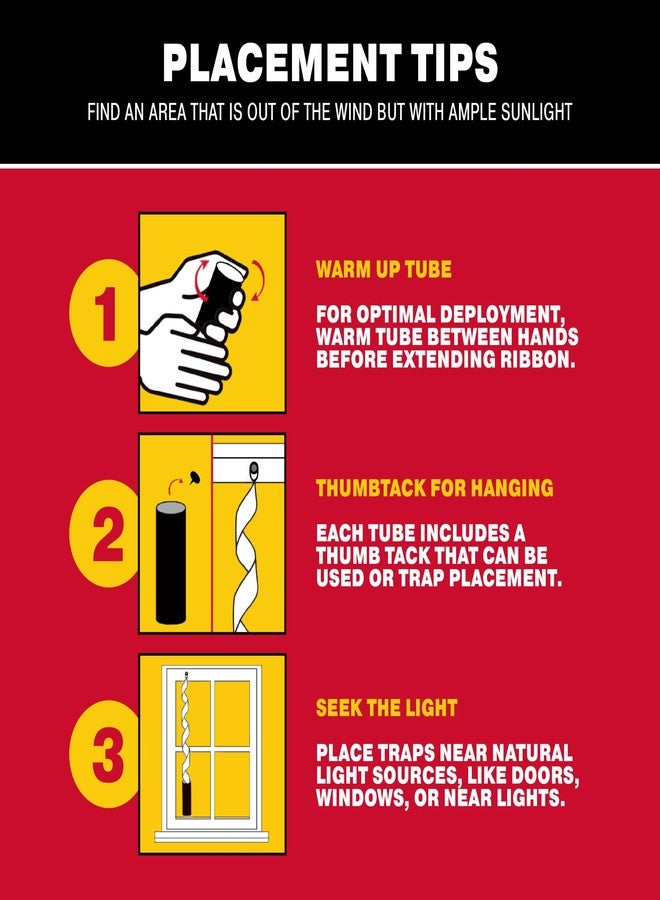 PLACEMENT TIPS

FIND AN AREA THAT IS OUT OF THE WIND BUT WITH AMPLE SUNLIGHT

1

WARM UP TUBE

FOR OPTIMAL DEPLOYMENT, WARM TUBE BETWEEN HANDS BEFORE EXTENDING RIBBON.

2

THUMBTACK FOR HANGING

EACH TUBE INCLUDES A THUMB TACK THAT CAN BE USED OR TRAP PLACEMENT.

3

SEEK THE LIGHT

PLACE TRAPS NEAR NATURAL LIGHT SOURCES, LIKE DOORS, WINDOWS, OR NEAR LIGHTS.