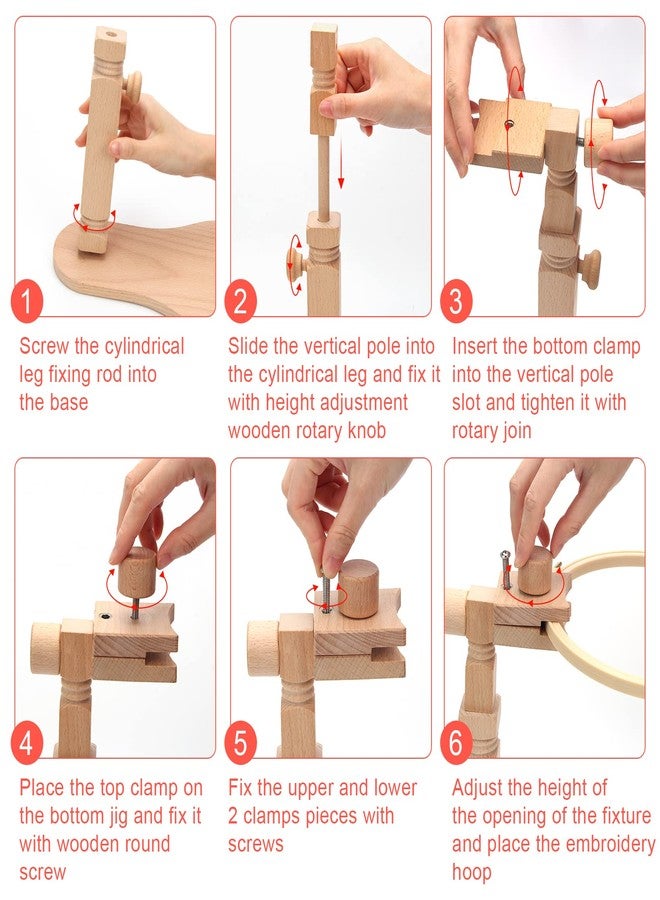 1

Screw the cylindrical leg fixing rod into the base

2

Slide the vertical pole into the cylindrical leg and fix it with height adjustment wooden rotary knob

3

Insert the bottom clamp into the vertical pole slot and tighten it with rotary join

4

Place the top clamp on the bottom jig and fix it with wooden round screw

5

Fix the upper and lower 2 clamps pieces with screws

6

Adjust the height of the opening of the fixture and place the embroidery hoop