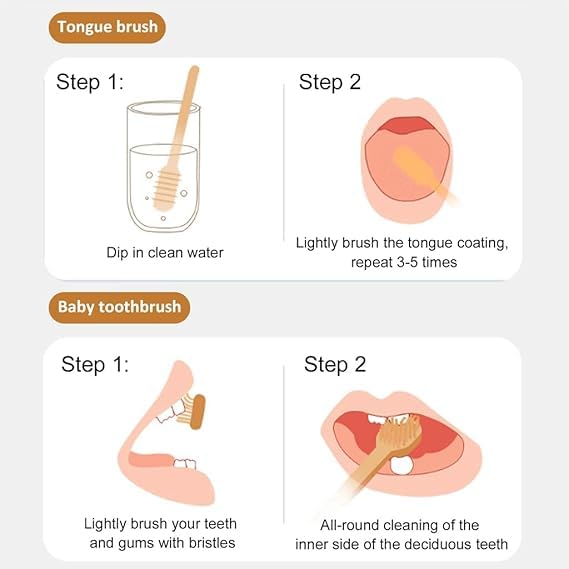 Tongue brush

Step 1:

Dip in clean water

Step 2

Lightly brush the tongue coating, repeat 3-5 times

Baby toothbrush

Step 1:

Lightly brush your teeth and gums with bristles

Step 2

All-round cleaning of the inner side of the deciduous teeth